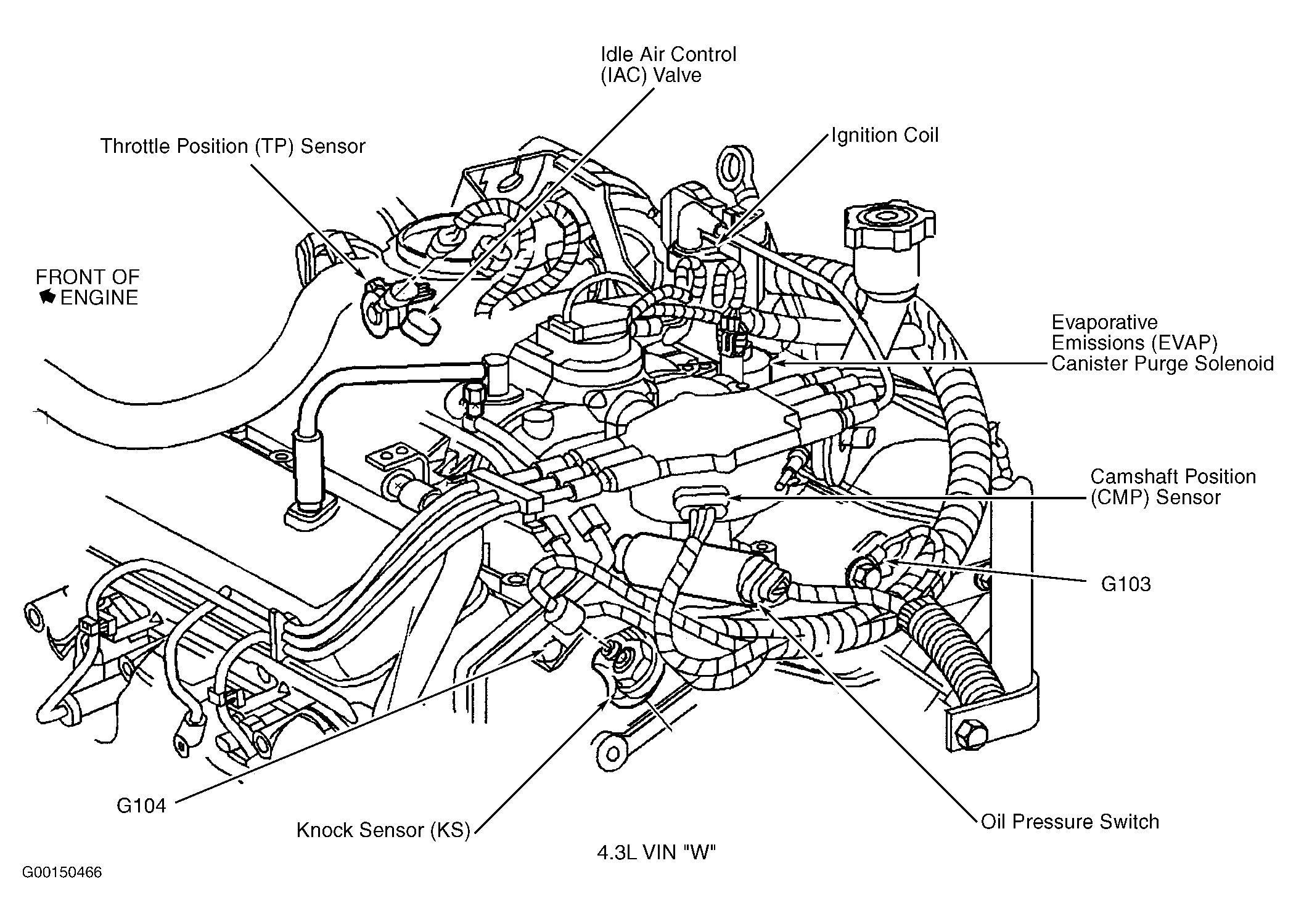 Idle Air Control (IAC) Valve

Throttle Position (TP) Sensor

Ignition Coil

FRONT OF ENGINE

Evaporative Emissions (EVAP) Canister Purge Solenoid

Camshaft Position (CMP) Sensor

G103

G104

Knock Sensor (KS)

Oil Pressure Switch

4.3L VIN "W"

G00150466