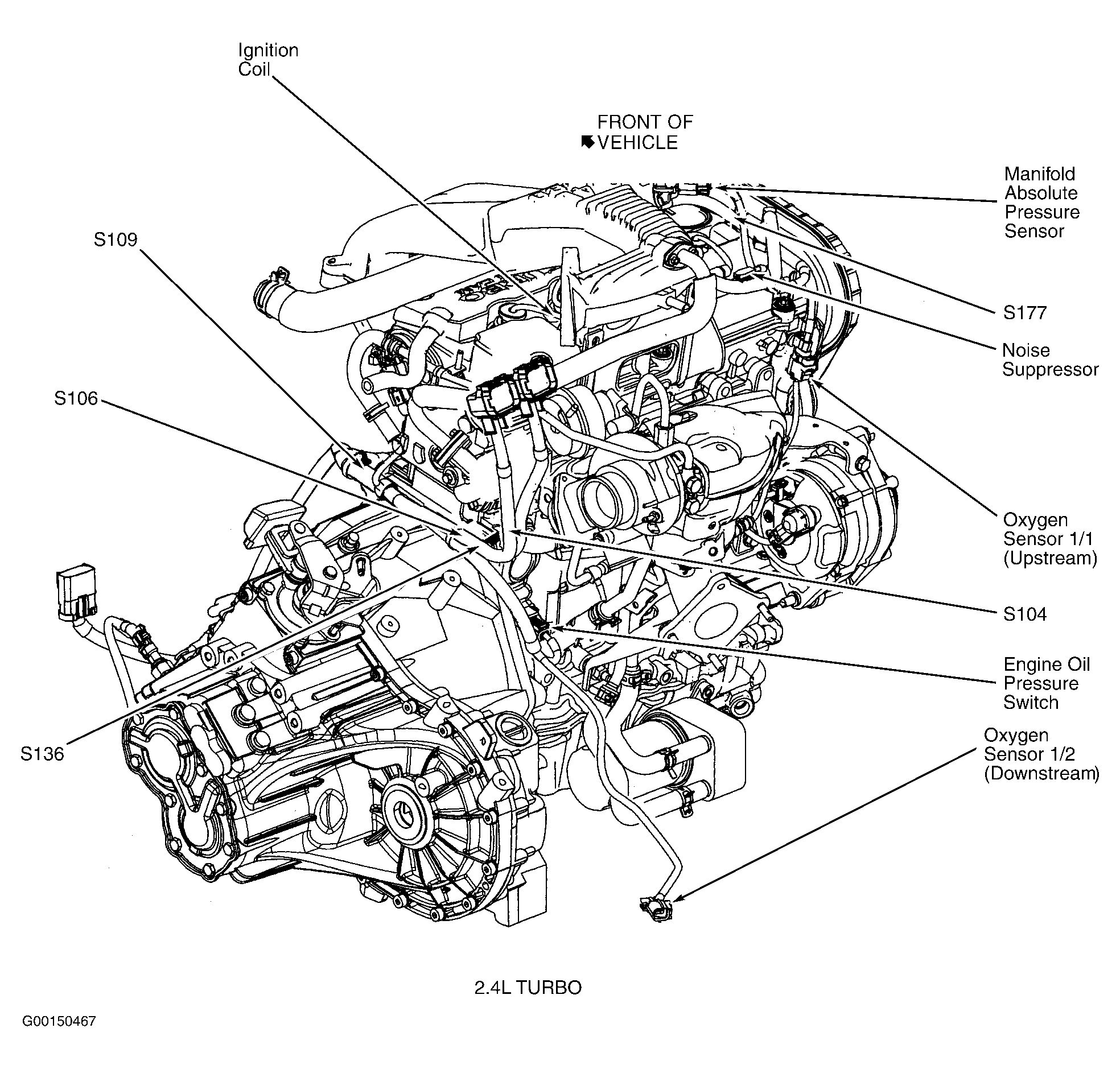 Ignition Coil

FRONT OF VEHICLE

Manifold Absolute Pressure Sensor

S109

S177

Noise Suppressor

S106

Oxygen Sensor 1/1 (Upstream)

S104

Engine Oil Pressure Switch

S136

Oxygen Sensor 1/2 (Downstream)

2.4L TURBO

G00150467