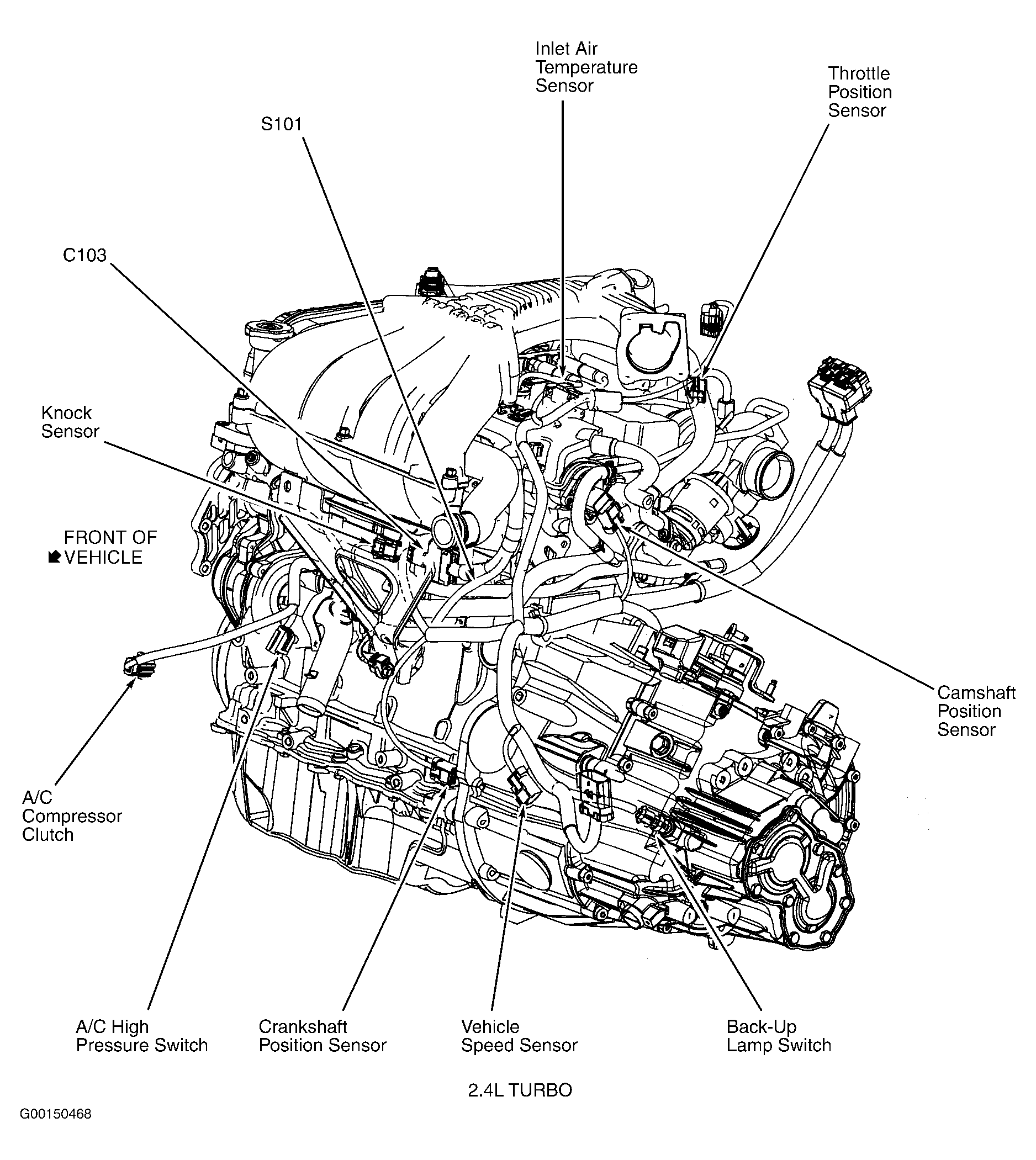 Inlet Air Temperature Sensor

Throttle Position Sensor

S101

C103

Knock Sensor

FRONT OF VEHICLE

Camshaft Position Sensor

A/C Compressor Clutch

A/C High Pressure Switch

Crankshaft Position Sensor

Vehicle Speed Sensor

Back-Up Lamp Switch

2.4L TURBO

G00150468