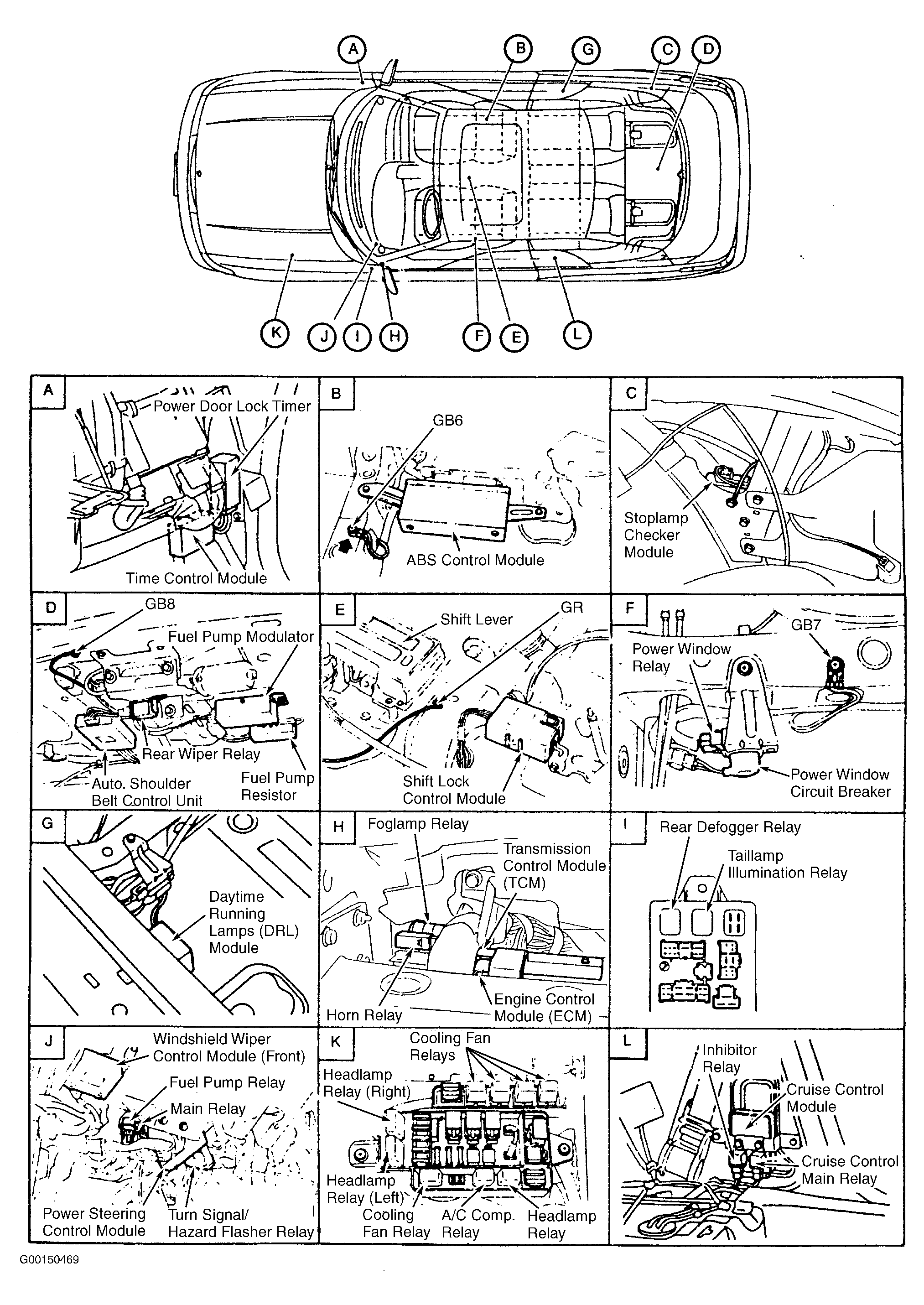 A B G C D

K J I H F E L

A
Power Door Lock Timer
Time Control Module

B
GB6
ABS Control Module

C
Stoplamp Checker Module

D
GB8
Fuel Pump Modulator
Rear Wiper Relay
Auto. Shoulder Belt Control Unit
Fuel Pump Resistor

E
Shift Lever
GR
Shift Lock Control Module

F
GB7
Power Window Relay
Power Window Circuit Breaker

G
Daytime Running Lamps (DRL) Module

H
Foglamp Relay
Transmission Control Module (TCM)
Horn Relay
Engine Control Module (ECM)

I
Rear Defogger Relay
Taillamp Illumination Relay

J
Windshield Wiper Control Module (Front)
Fuel Pump Relay
Main Relay
Power Steering Control Module
Turn Signal/ Hazard Flasher Relay

K
Cooling Fan Relays
Headlamp Relay (Right)
Headlamp Relay (Left)
Cooling Fan Relay
A/C Comp. Relay
Headlamp Relay

L
Inhibitor Relay
Cruise Control Module
Cruise Control Main Relay

G00150469