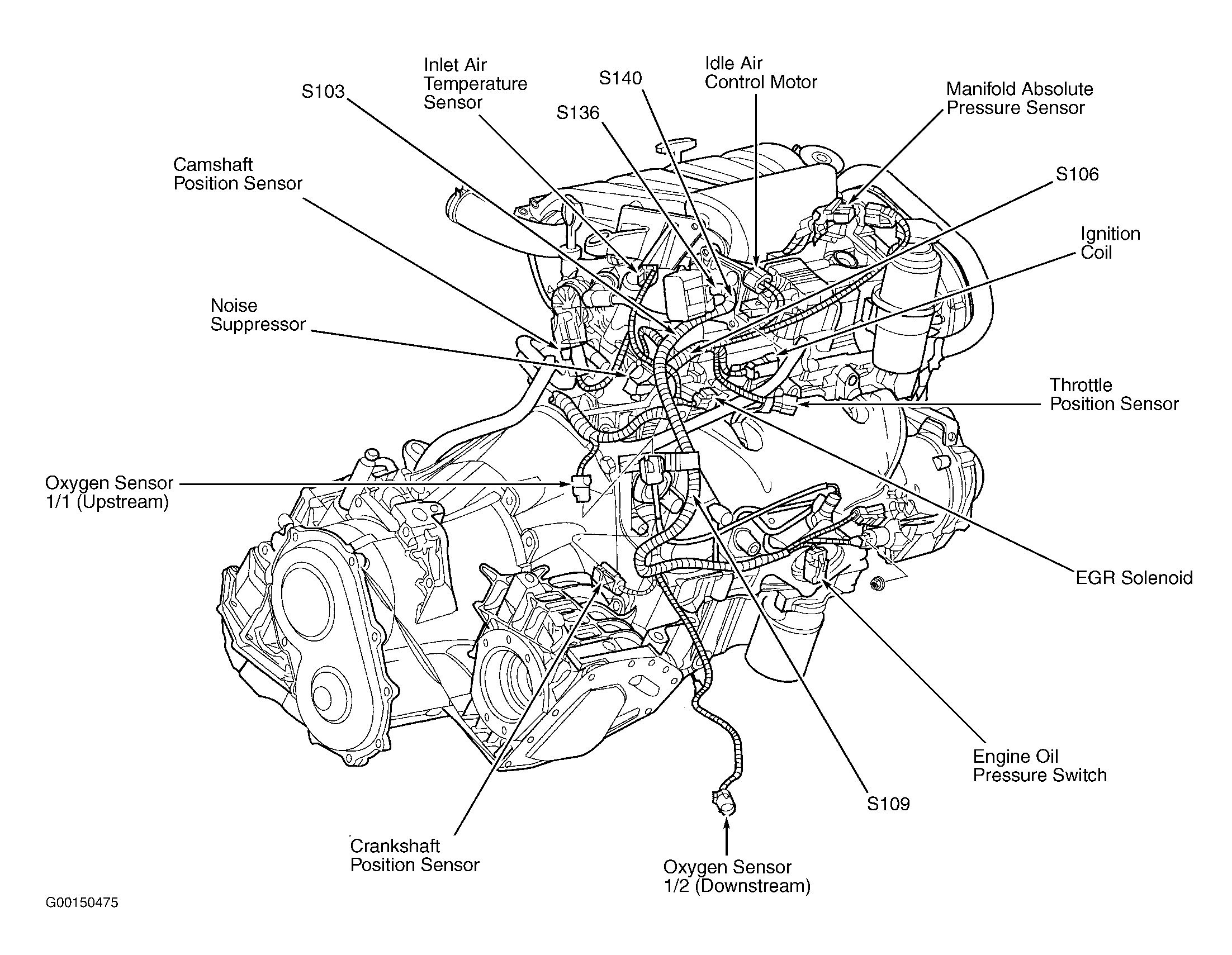 Inlet Air Temperature Sensor

Idle Air Control Motor

S140

S103

S136

Manifold Absolute Pressure Sensor

Camshaft Position Sensor

S106

Ignition Coil

Noise Suppressor

Throttle Position Sensor

Oxygen Sensor 1/1 (Upstream)

EGR Solenoid

Engine Oil Pressure Switch

S109

Crankshaft Position Sensor

Oxygen Sensor 1/2 (Downstream)

G00150475