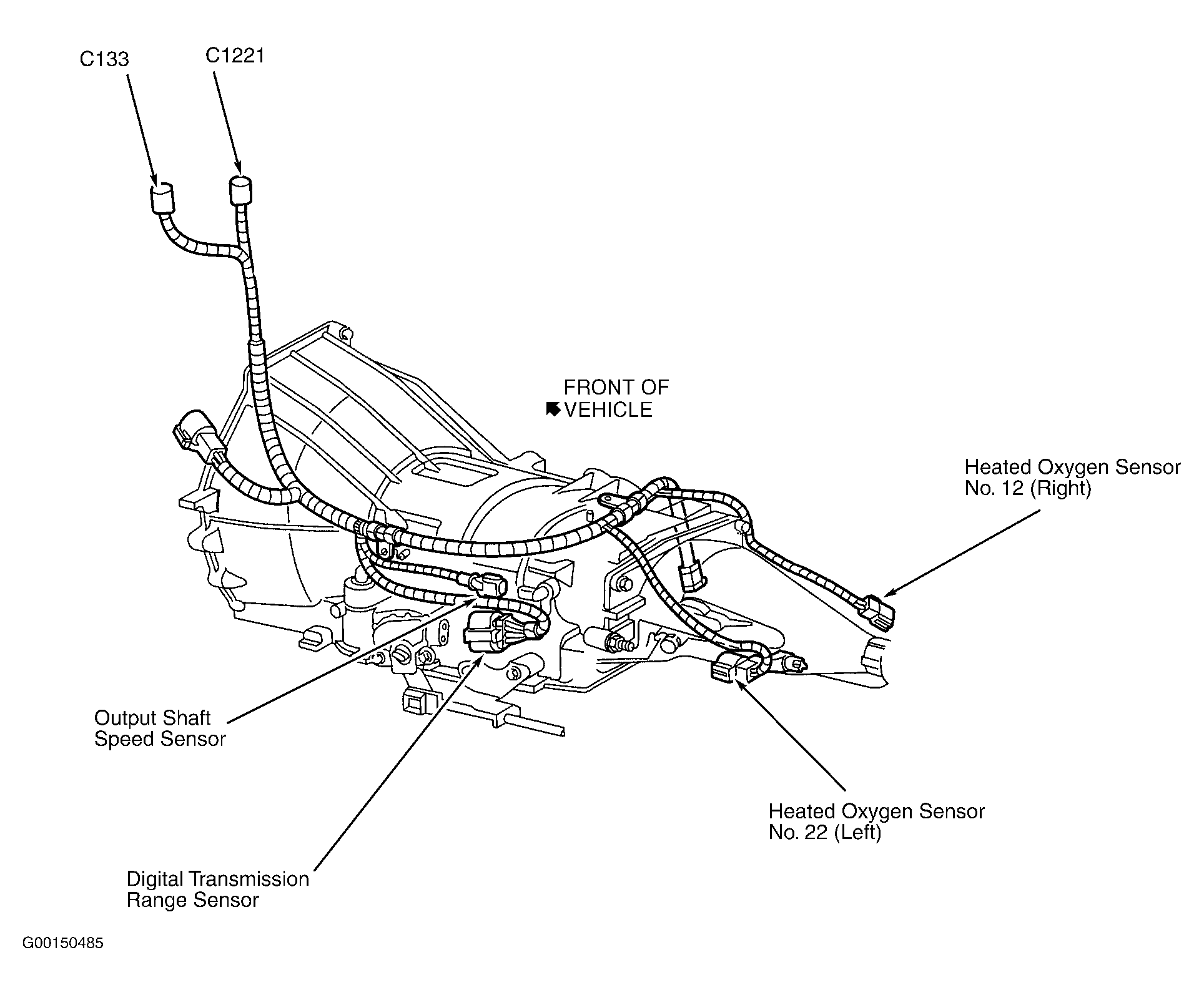 C133

C1221

FRONT OF VEHICLE

Heated Oxygen Sensor No. 12 (Right)

Output Shaft Speed Sensor

Heated Oxygen Sensor No. 22 (Left)

Digital Transmission Range Sensor

G00150485