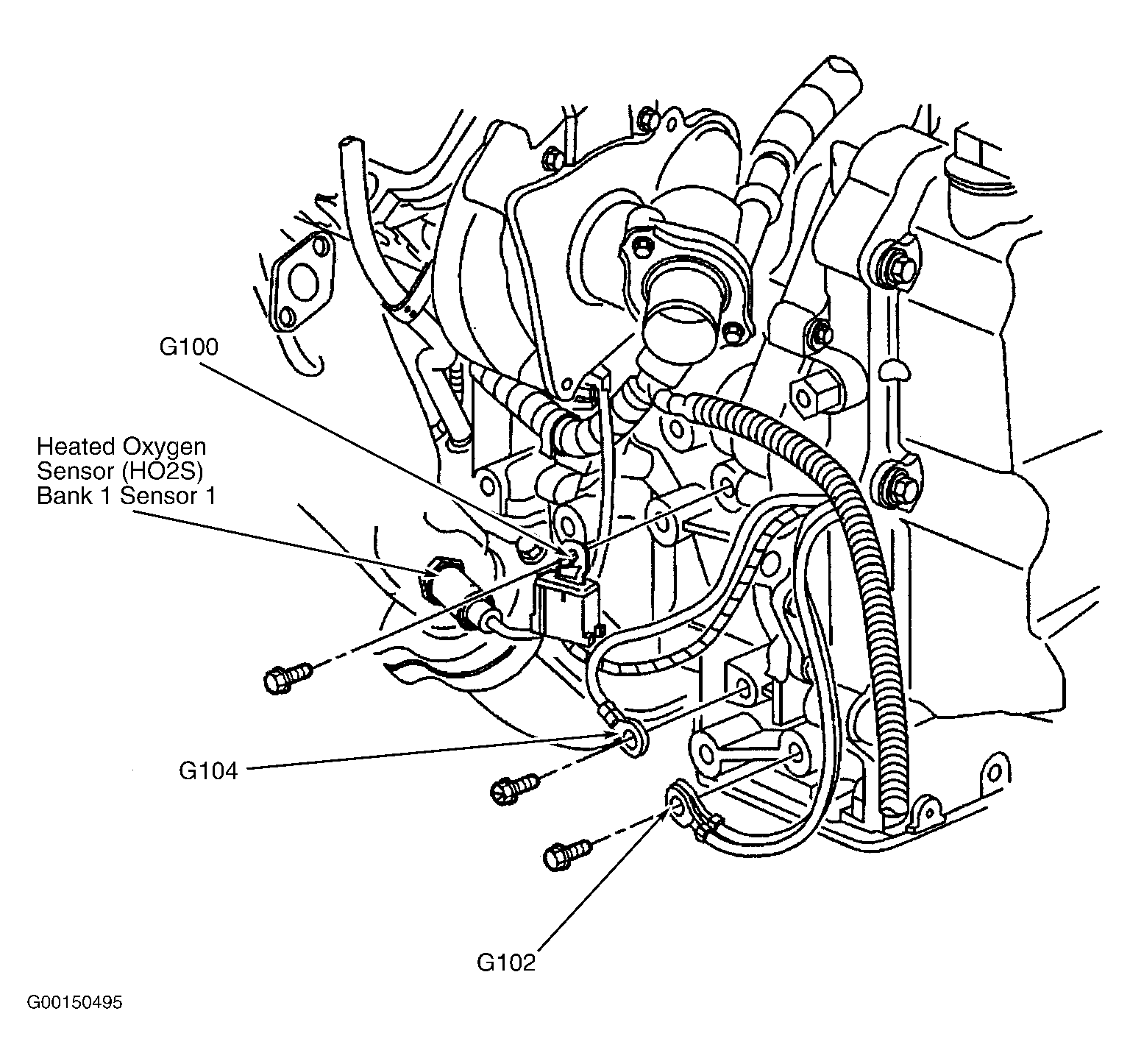 G100

Heated Oxygen Sensor (HO2S) Bank 1 Sensor 1

G104

G102

G00150495