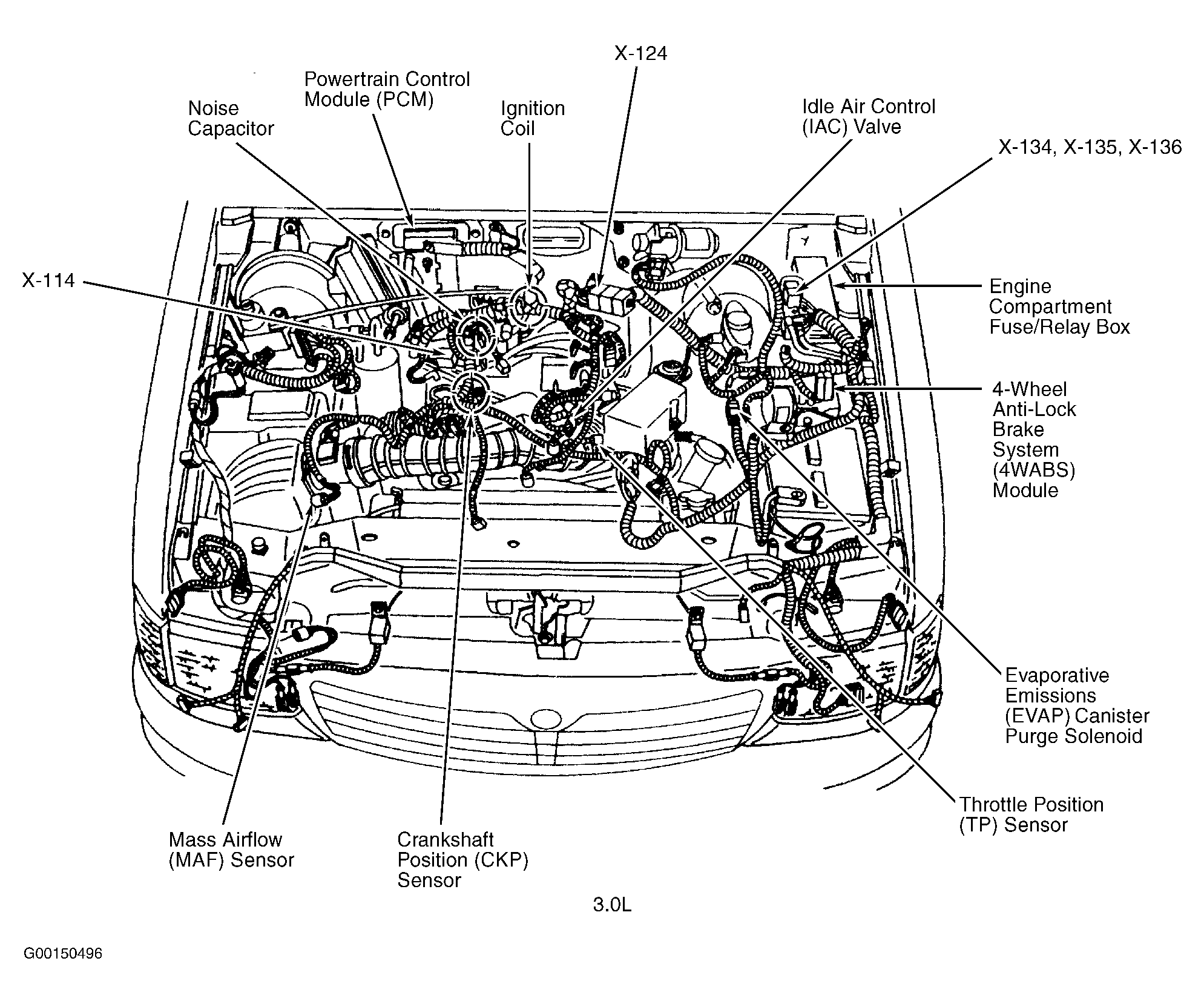 X-124

Powertrain Control Module (PCM)

Noise Capacitor

Ignition Coil

Idle Air Control (IAC) Valve

X-134, X-135, X-136

X-114

Engine Compartment Fuse/Relay Box

4-Wheel Anti-Lock Brake System (4WABS) Module

Evaporative Emissions (EVAP) Canister Purge Solenoid

Throttle Position (TP) Sensor

Mass Airflow (MAF) Sensor

Crankshaft Position (CKP) Sensor

3.0L

G00150496