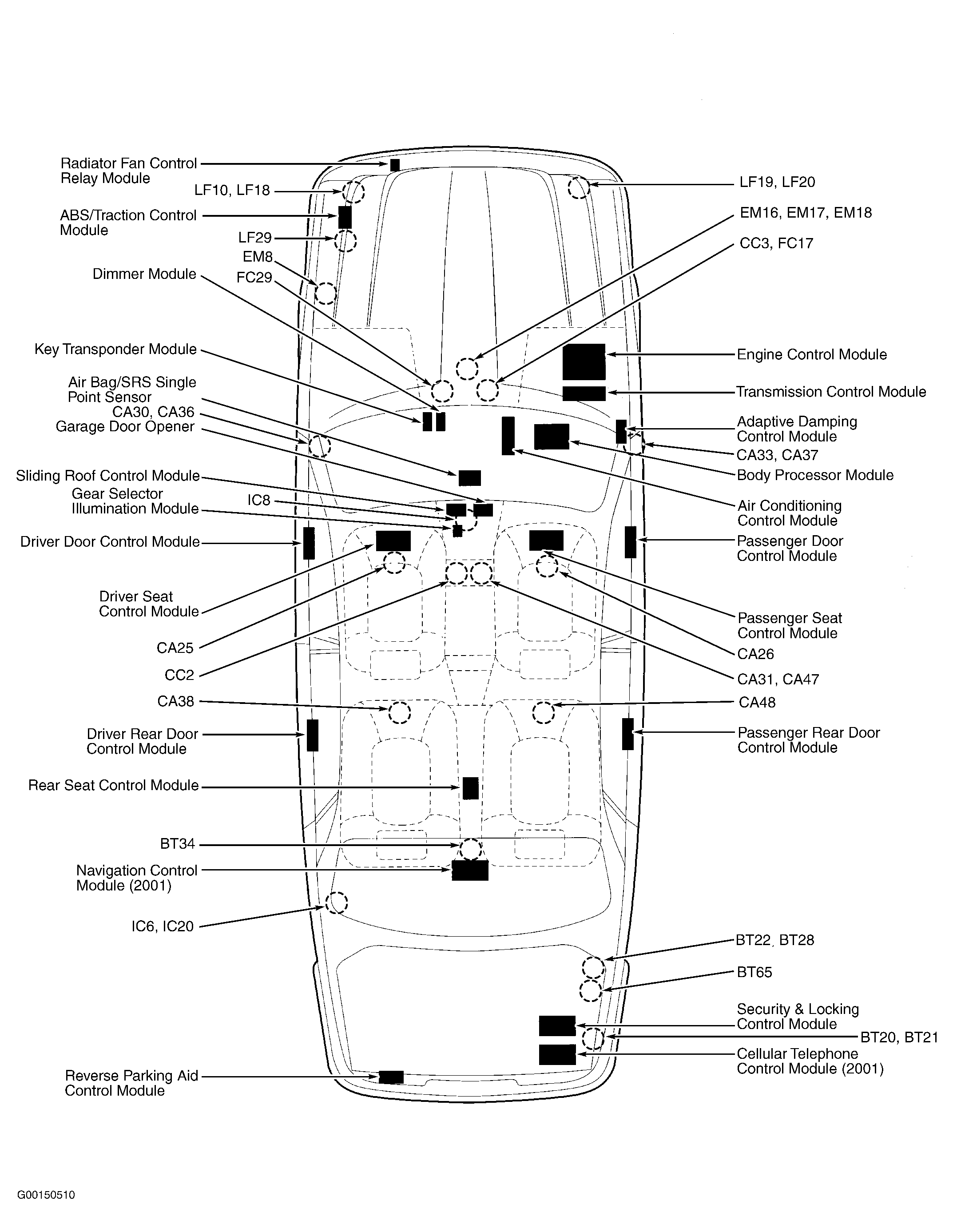 Radiator Fan Control Relay Module

LF10, LF18

ABS/Traction Control Module

LF29

EM8

FC29

Dimmer Module

Key Transponder Module

Air Bag/SRS Single Point Sensor

CA30, CA36

Garage Door Opener

Sliding Roof Control Module

Gear Selector Illumination Module

IC8

Driver Door Control Module

Driver Seat Control Module

CA25

CC2

CA38

Driver Rear Door Control Module

Rear Seat Control Module

BT34

Navigation Control Module (2001)

IC6, IC20

Reverse Parking Aid Control Module

LF19, LF20

EM16, EM17, EM18

CC3, FC17

Engine Control Module

Transmission Control Module

Adaptive Damping Control Module

CA33, CA37

Body Processor Module

Air Conditioning Control Module

Passenger Door Control Module

Passenger Seat Control Module

CA26

CA31, CA47

CA48

Passenger Rear Door Control Module

BT22, BT28

BT65

Security & Locking Control Module

BT20, BT21

Cellular Telephone Control Module (2001)

G00150510