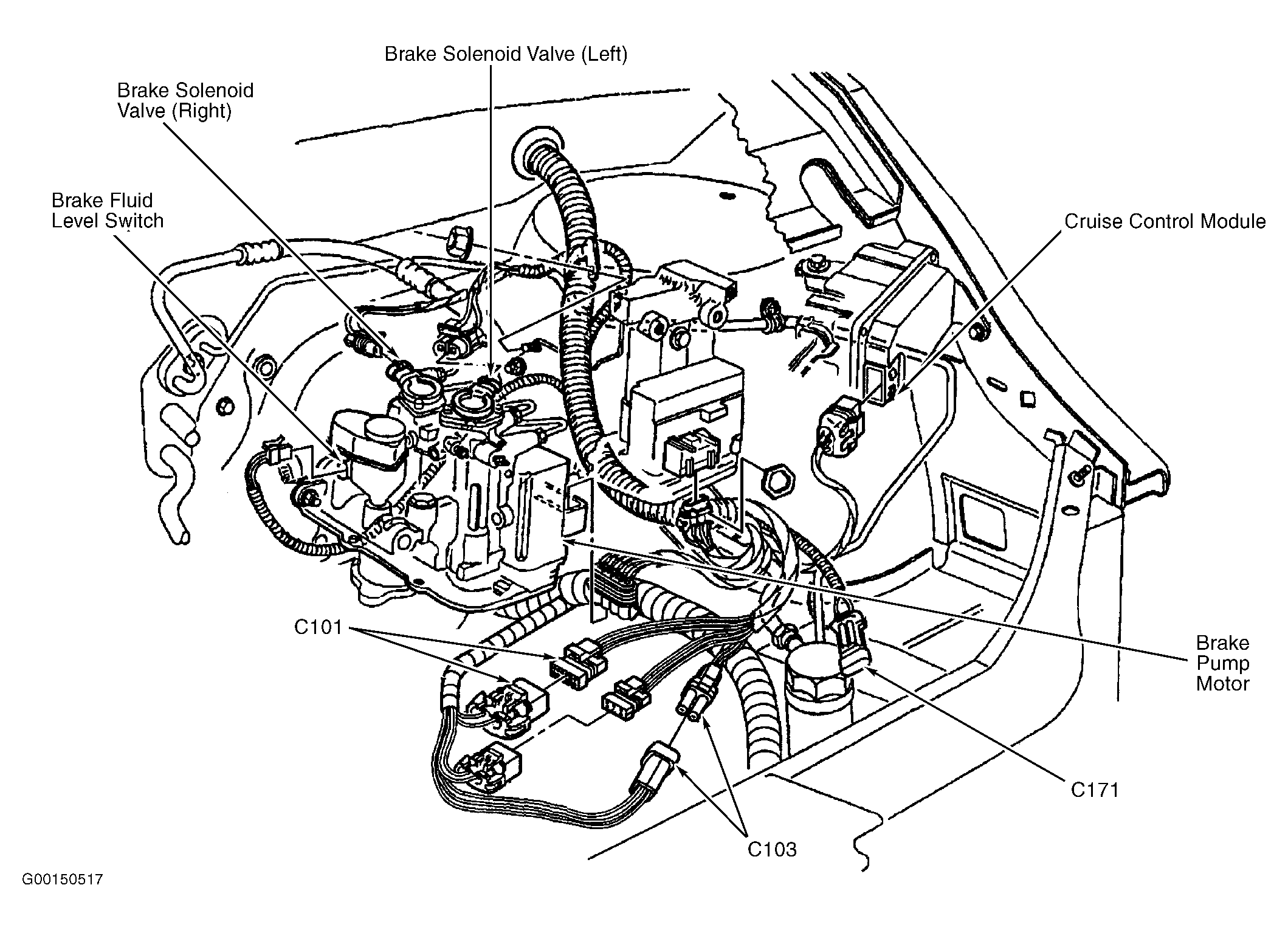 Brake Solenoid Valve (Left)

Brake Solenoid Valve (Right)

Brake Fluid Level Switch

Cruise Control Module

C101

Brake Pump Motor

C171

C103

G00150517