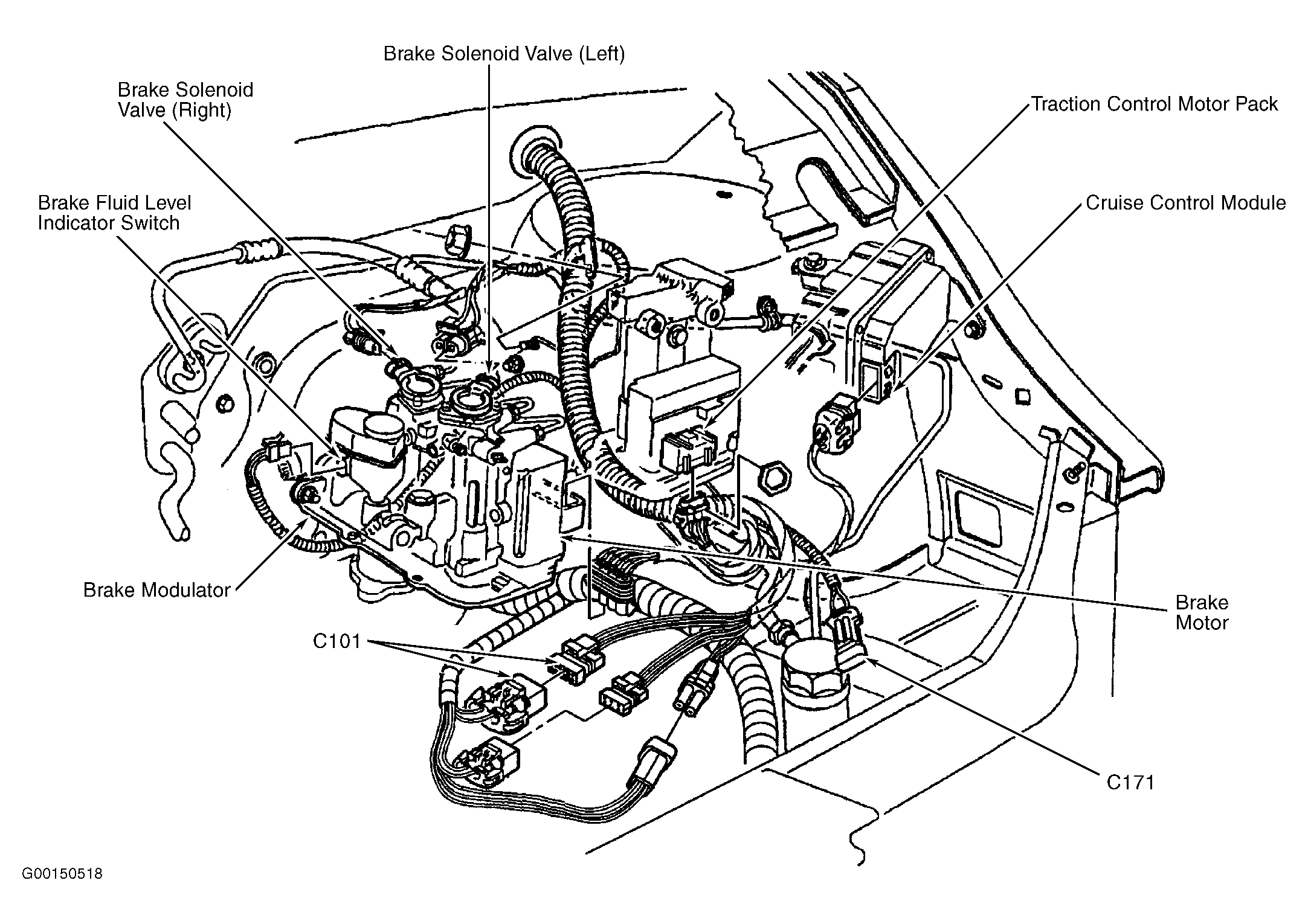 Brake Solenoid Valve (Left)

Brake Solenoid Valve (Right)

Traction Control Motor Pack

Brake Fluid Level Indicator Switch

Cruise Control Module

Brake Modulator

Brake Motor

C101

C171

G00150518