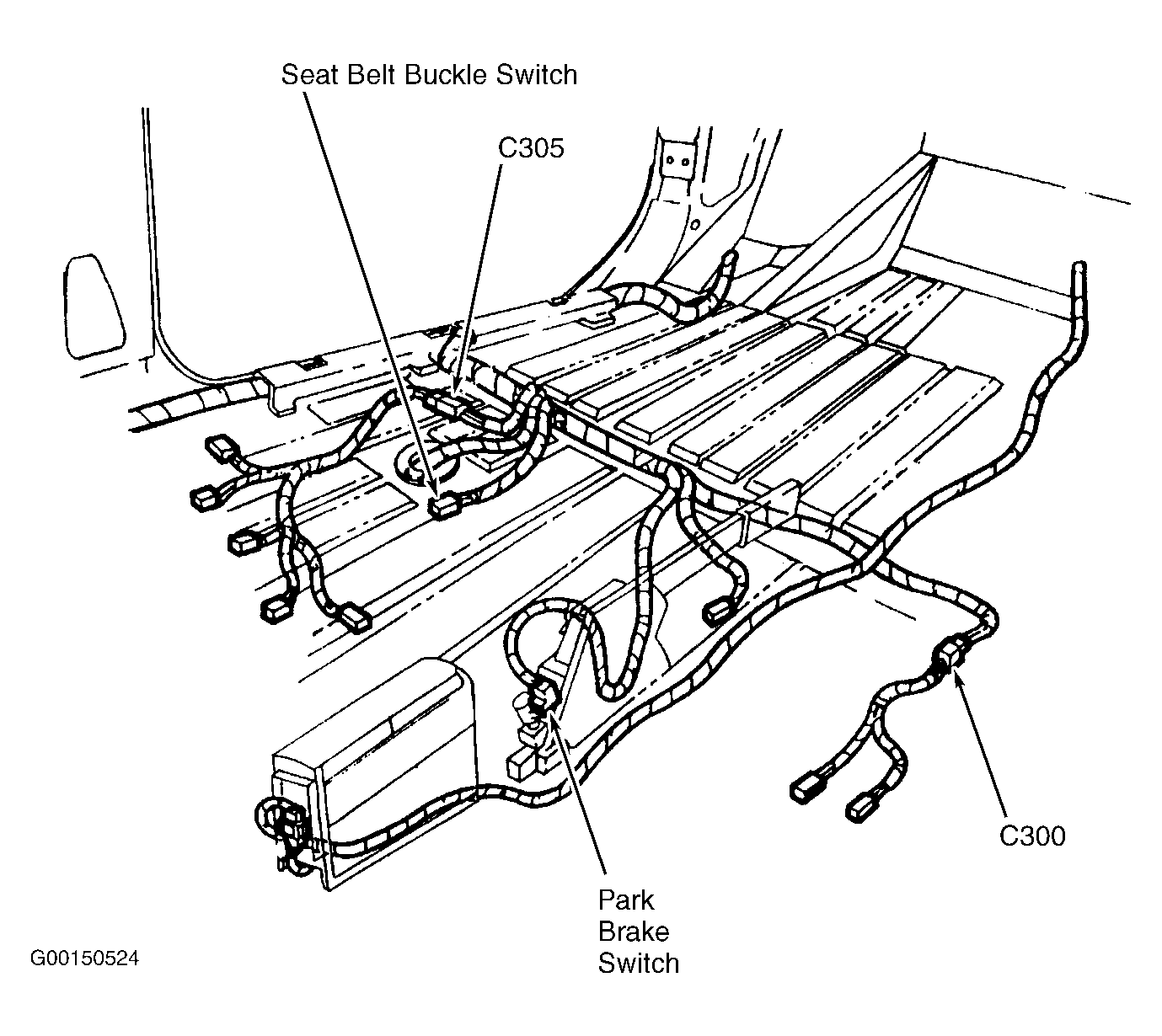 Seat Belt Buckle Switch

C305

C300

Park
Brake
Switch

G00150524