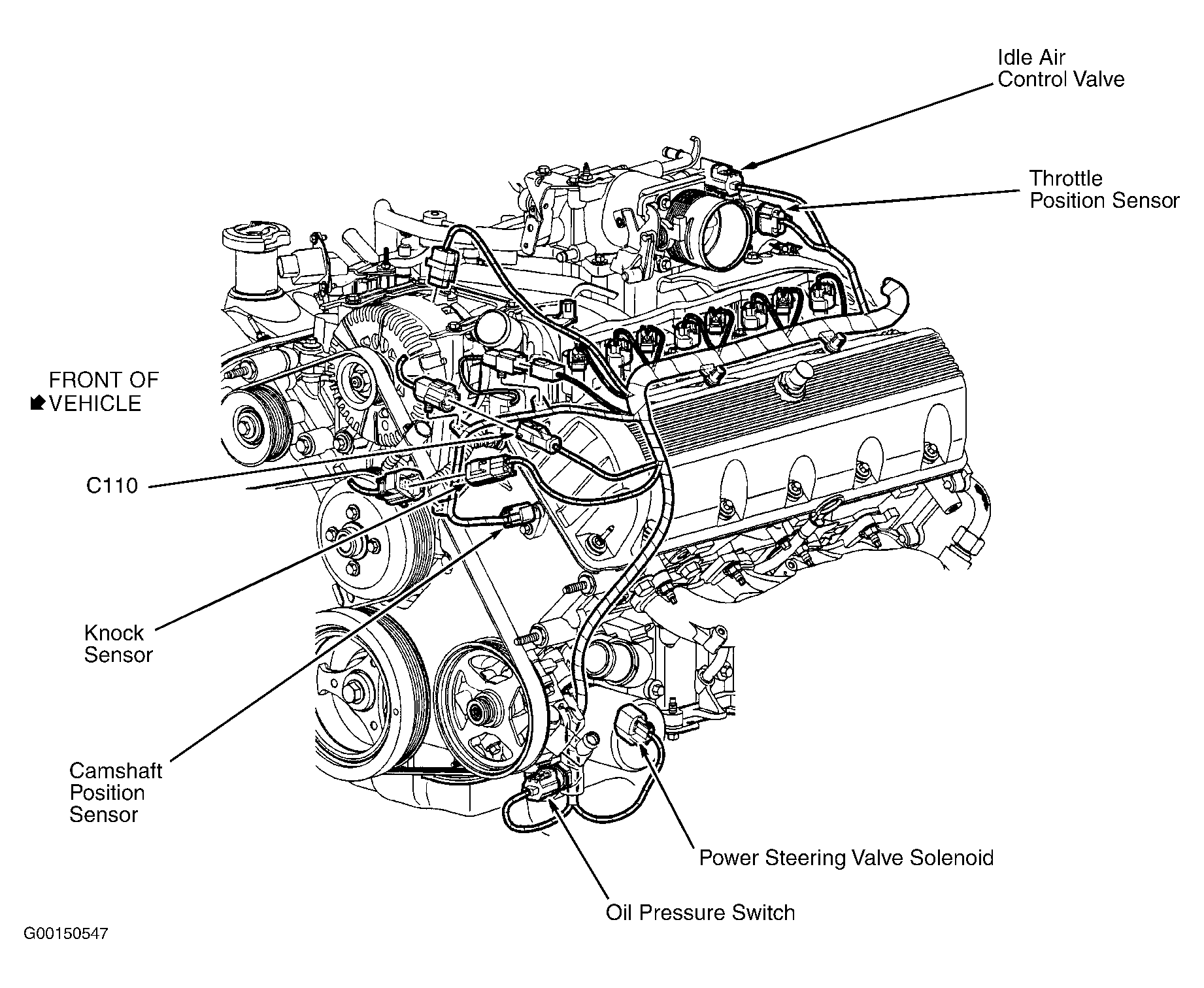 Idle Air
Control Valve

Throttle
Position Sensor

FRONT OF
VEHICLE

C110

Knock
Sensor

Camshaft
Position
Sensor

Power Steering Valve Solenoid

Oil Pressure Switch

G00150547