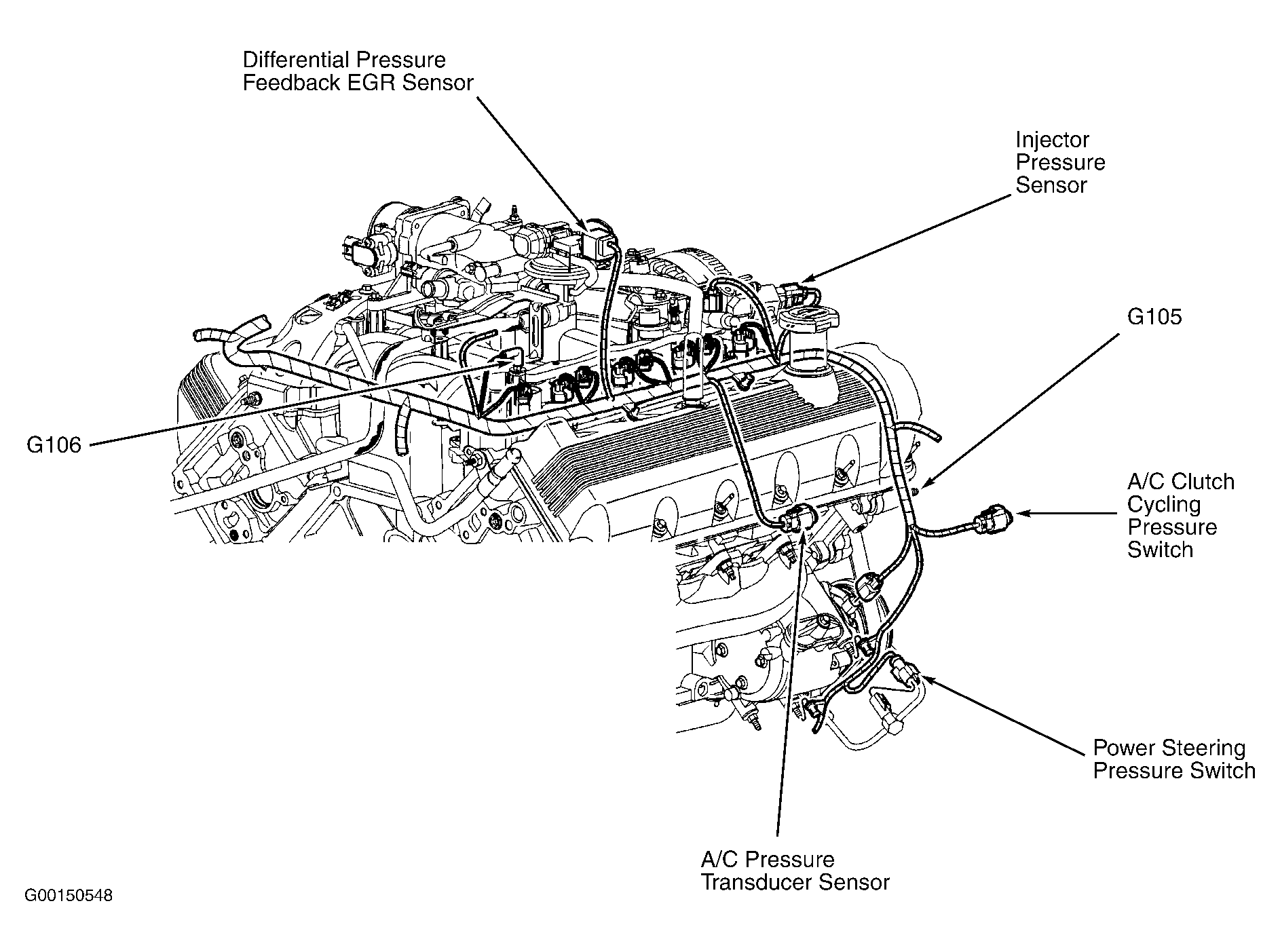 Differential Pressure
Feedback EGR Sensor

Injector
Pressure
Sensor

G105

G106

A/C Clutch
Cycling
Pressure
Switch

Power Steering
Pressure Switch

A/C Pressure
Transducer Sensor

G00150548