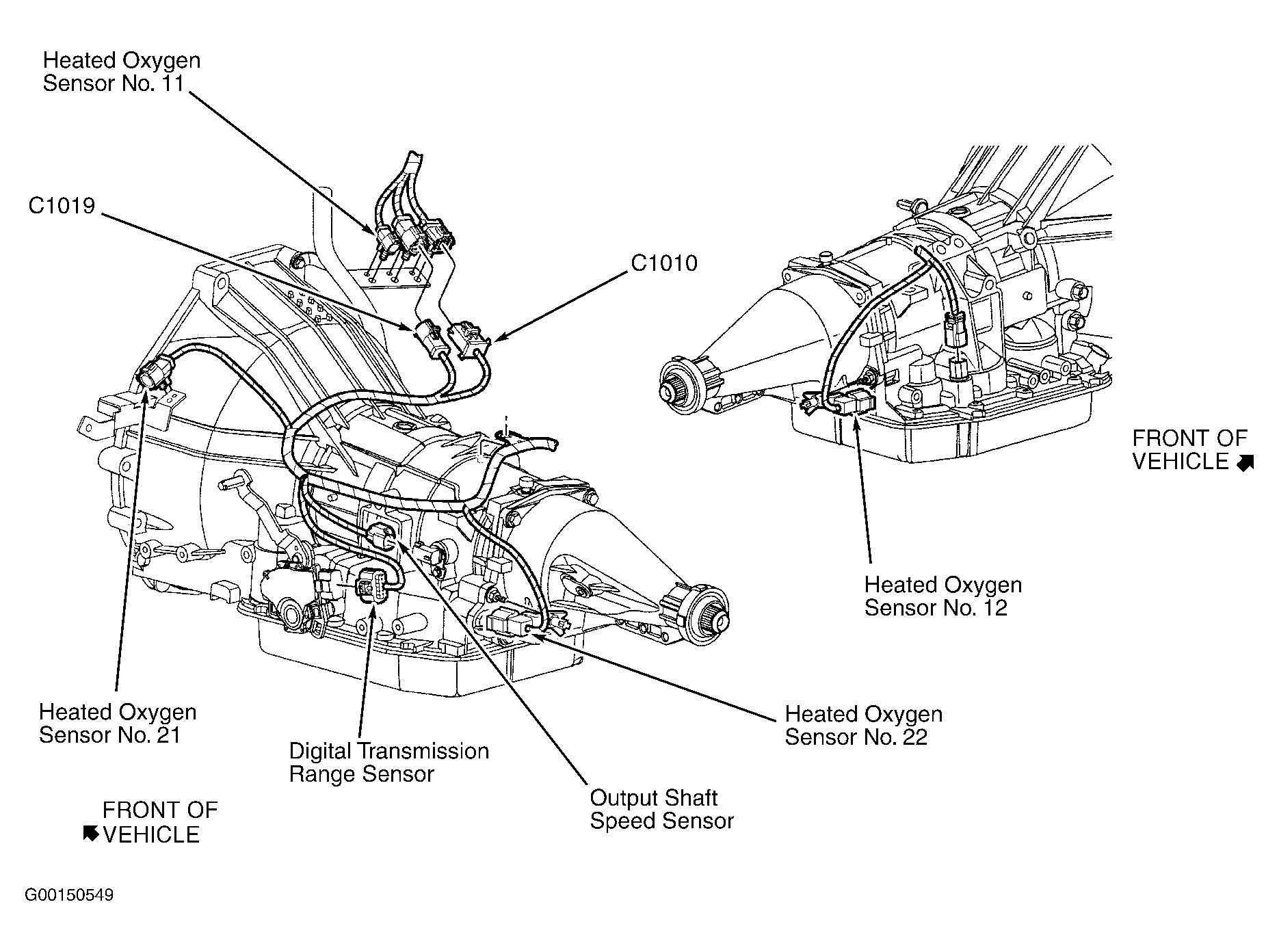 Heated Oxygen Sensor No. 11

C1019

C1010

FRONT OF VEHICLE

Heated Oxygen Sensor No. 12

Heated Oxygen Sensor No. 21

Digital Transmission Range Sensor

Heated Oxygen Sensor No. 22

Output Shaft Speed Sensor

FRONT OF VEHICLE

G00150549