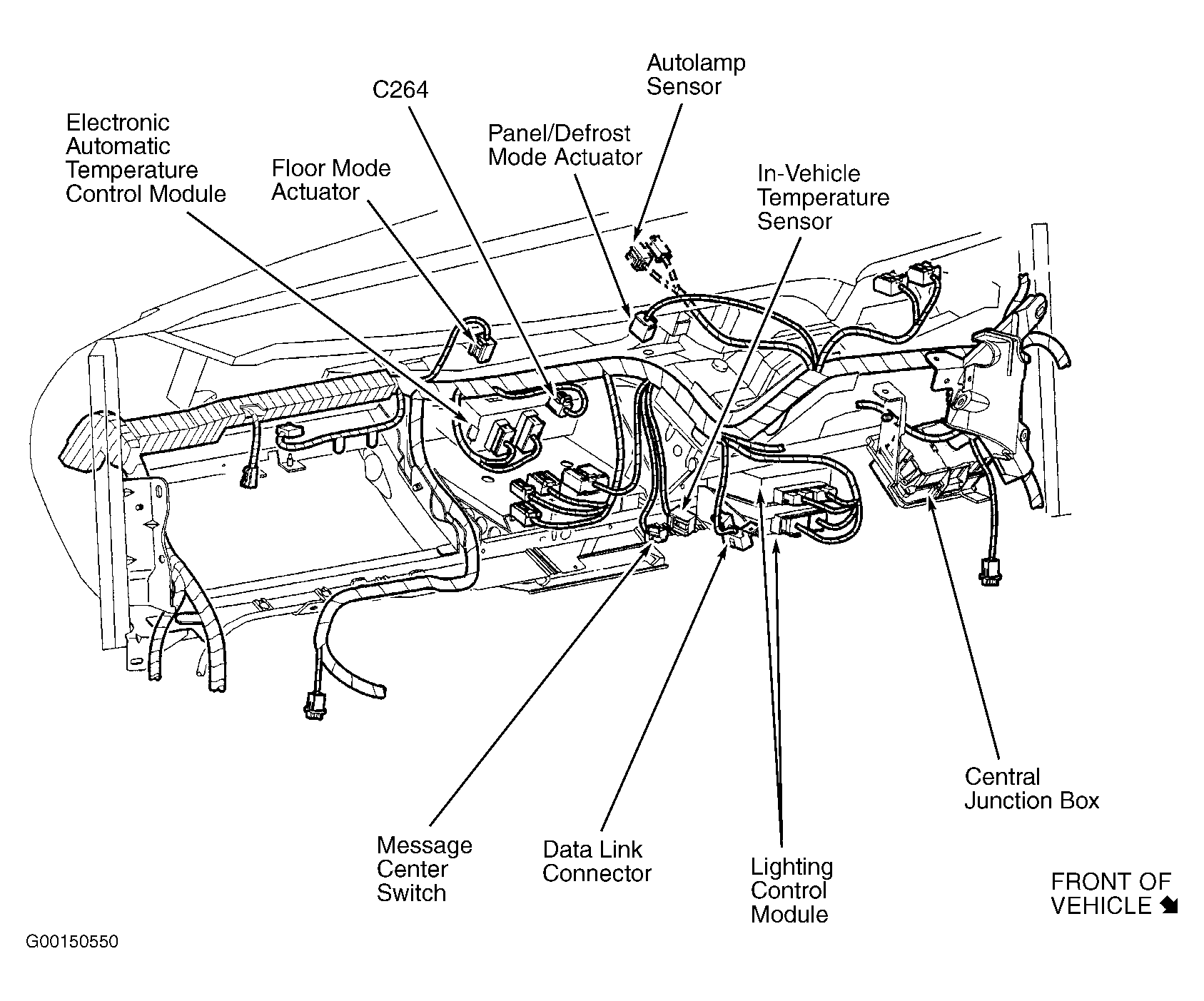 Autolamp Sensor

C264

Electronic Automatic Temperature Control Module

Panel/Defrost Mode Actuator

Floor Mode Actuator

In-Vehicle Temperature Sensor

Central Junction Box

Message Center Switch

Data Link Connector

Lighting Control Module

FRONT OF VEHICLE

G00150550