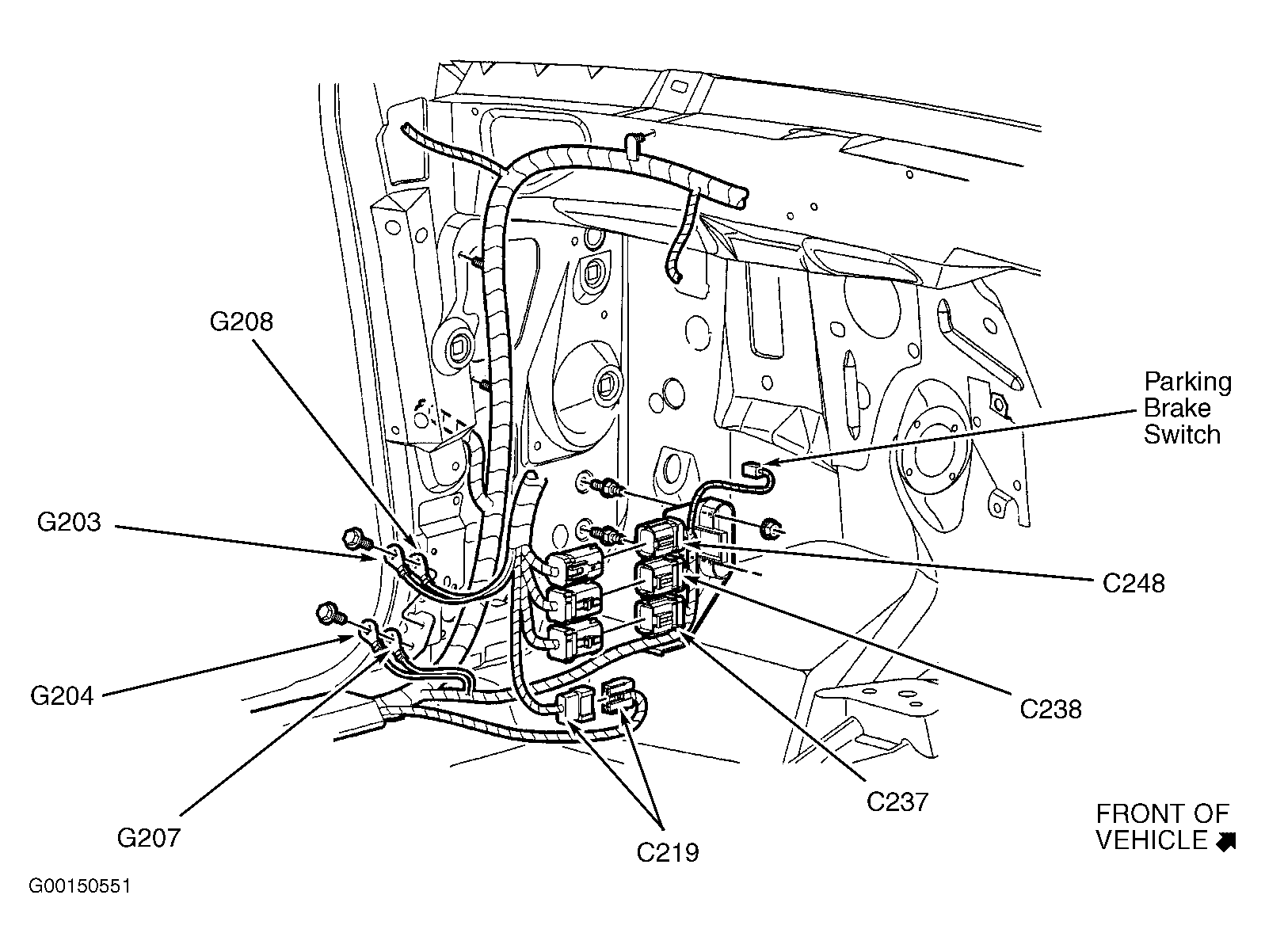 G208

Parking Brake Switch

G203

C248

G204

C238

C237

G207

C219

FRONT OF VEHICLE

G00150551