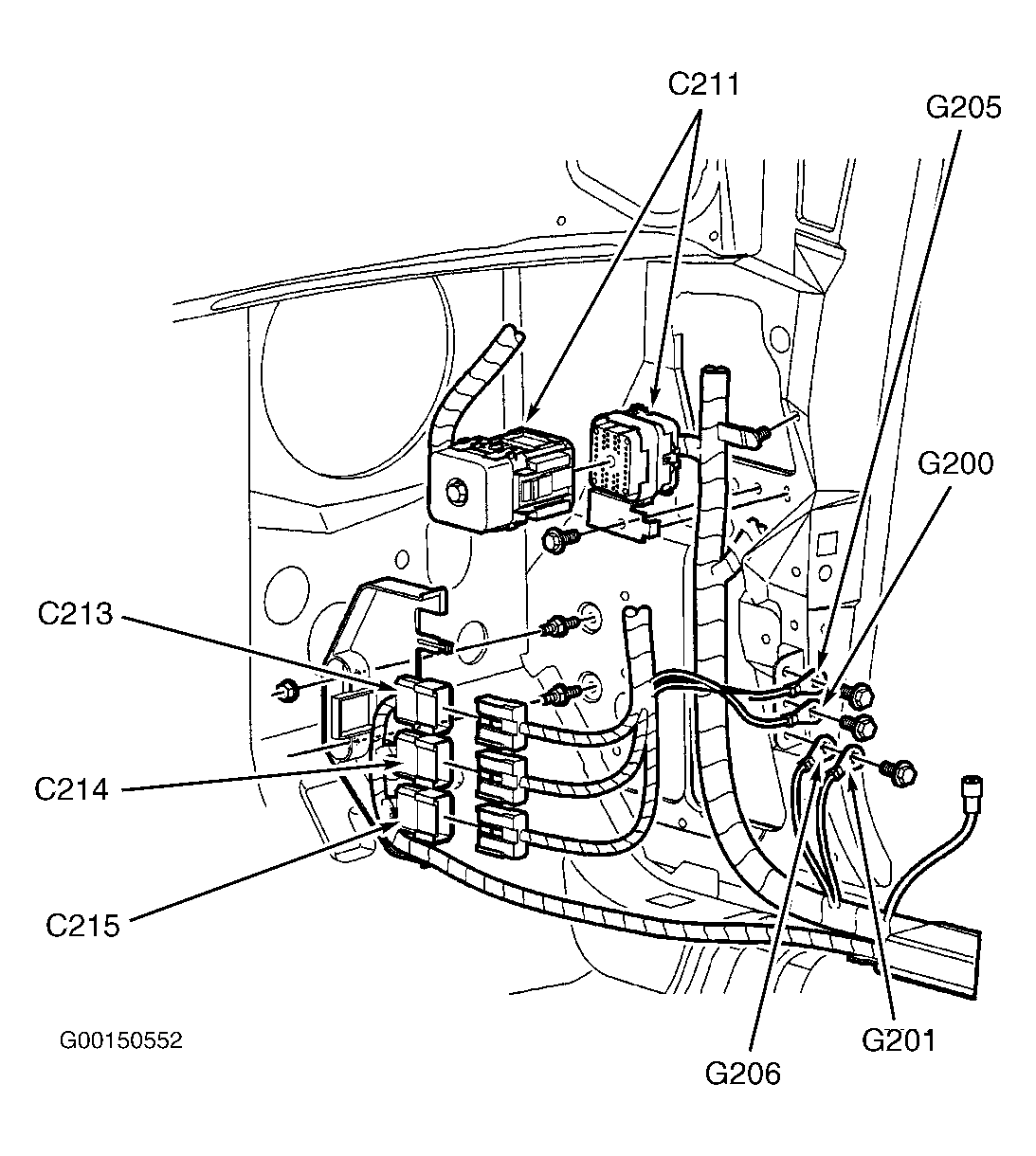 C211
G205
G200
C213
C214
C215
G00150552
G206
G201