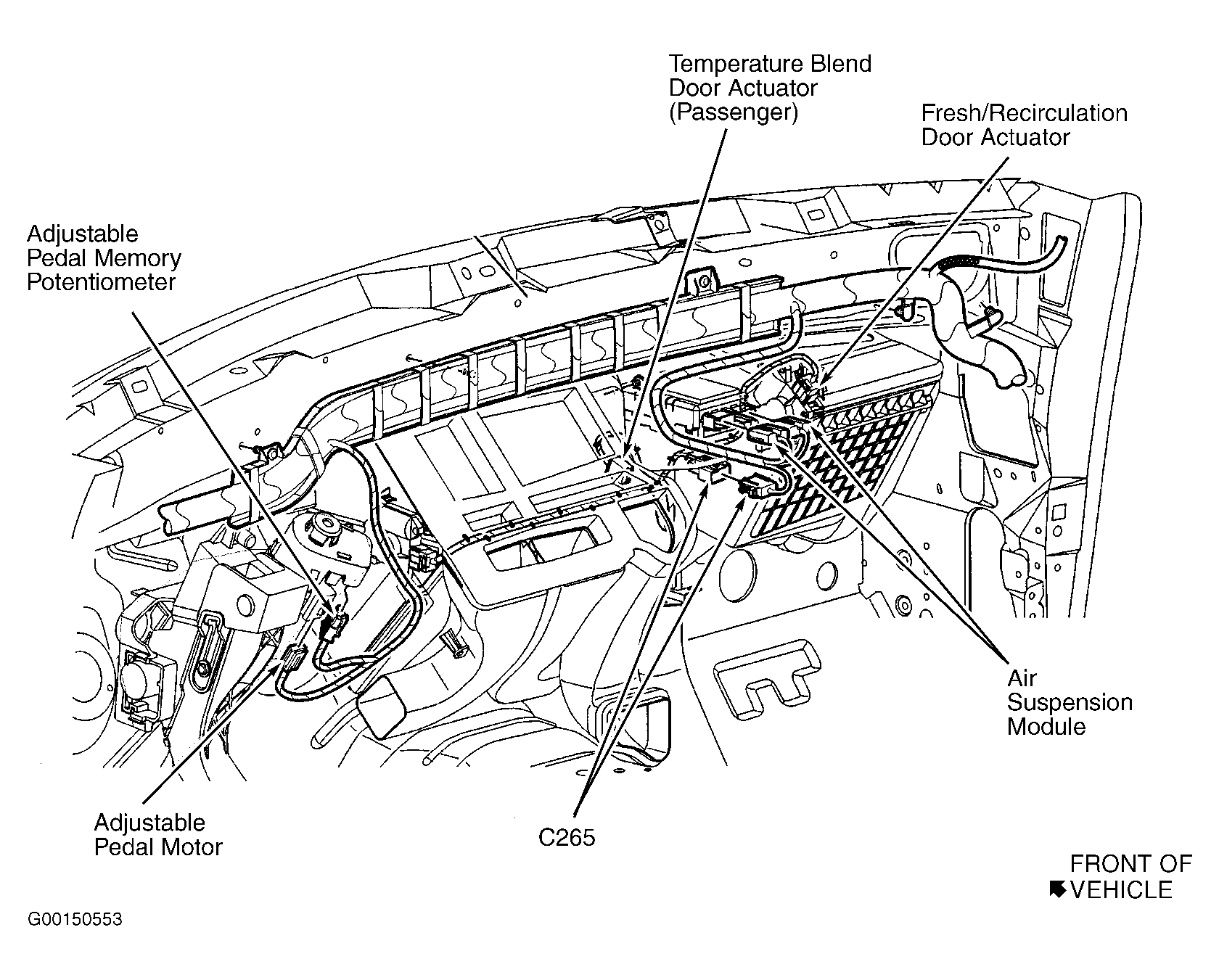 Temperature Blend Door Actuator (Passenger)

Fresh/Recirculation Door Actuator

Adjustable Pedal Memory Potentiometer

Air Suspension Module

Adjustable Pedal Motor

C265

FRONT OF VEHICLE

G00150553