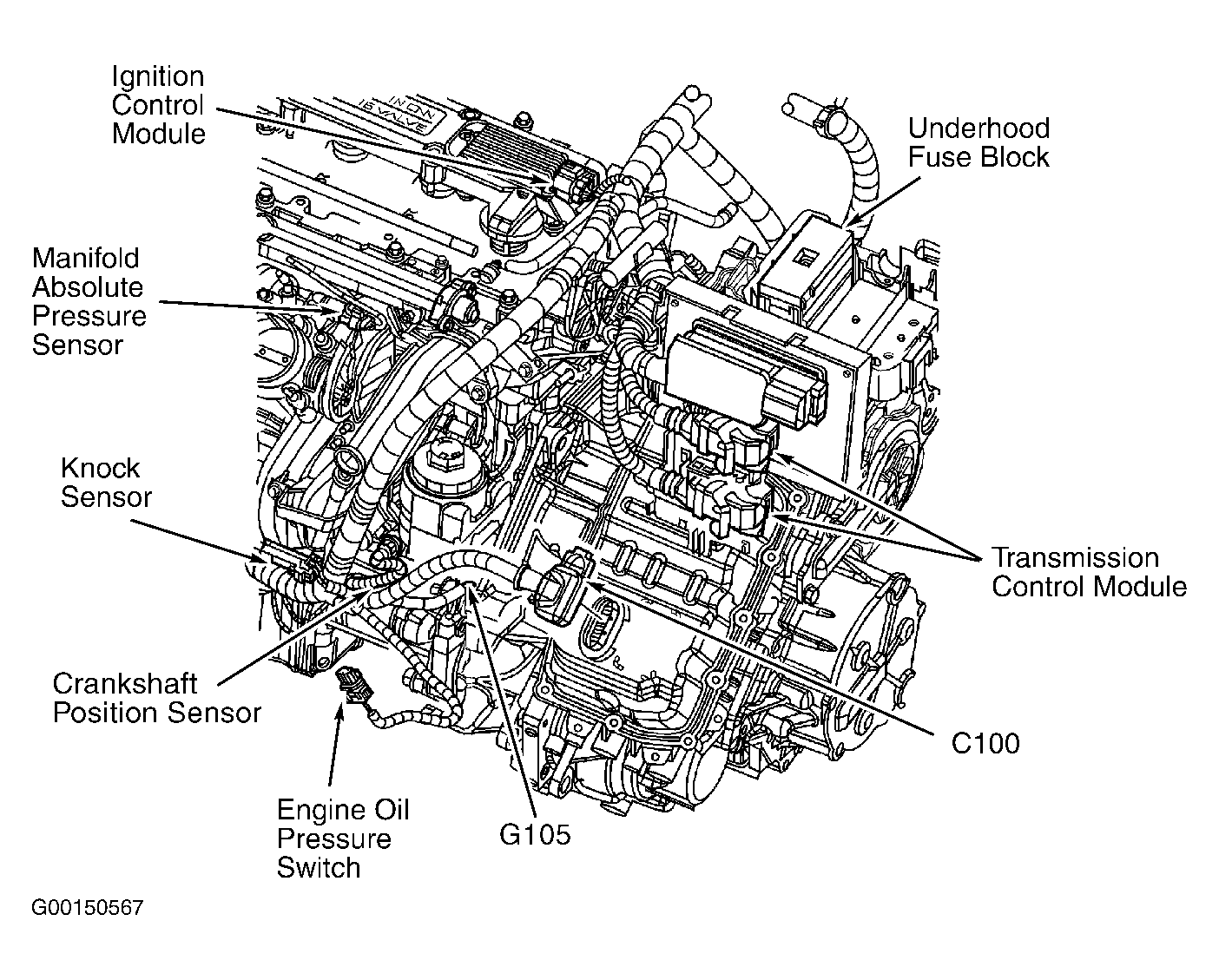 Ignition Control Module

Underhood Fuse Block

Manifold Absolute Pressure Sensor

Knock Sensor

Transmission Control Module

Crankshaft Position Sensor

C100

Engine Oil Pressure Switch

G105

G00150567