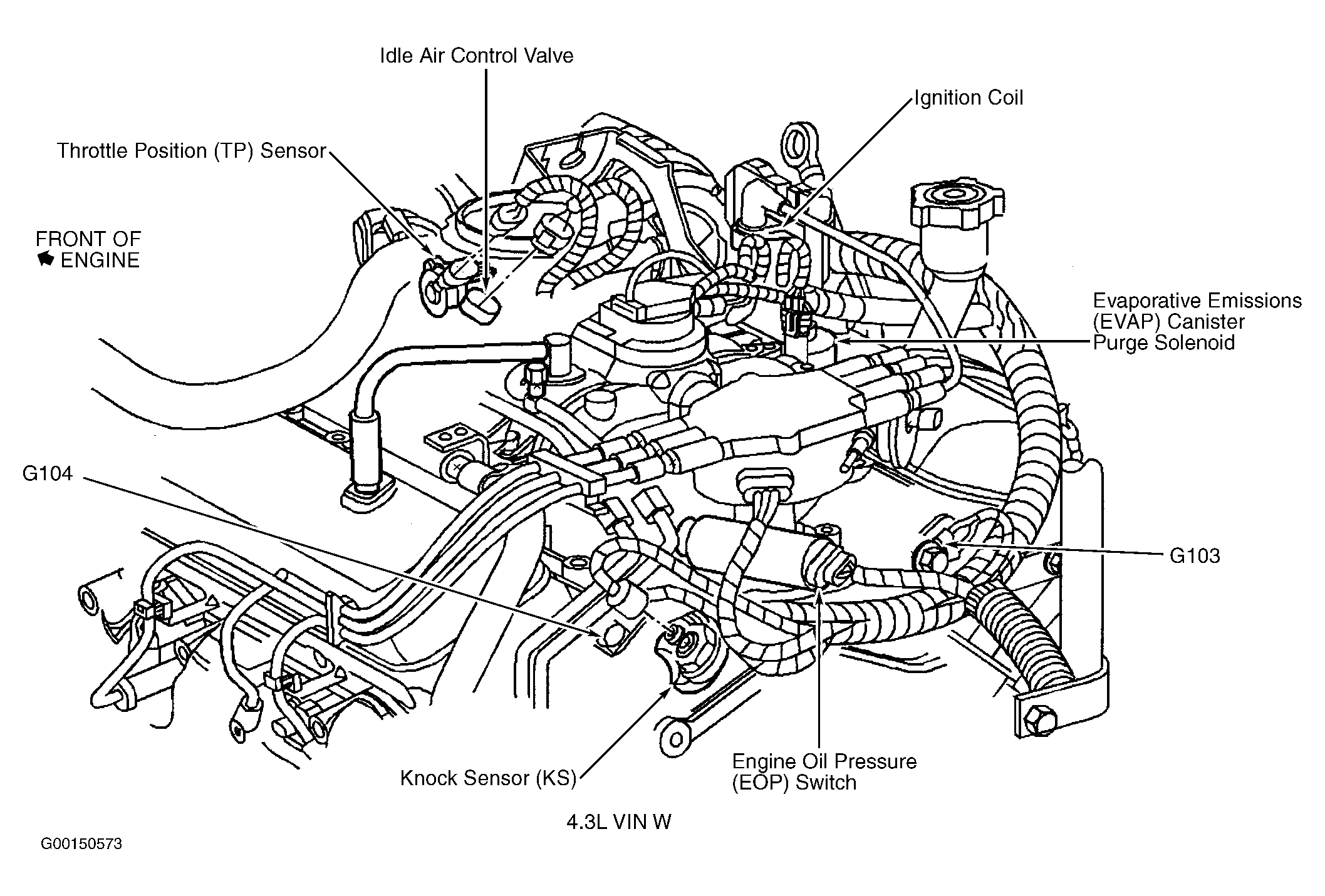 Idle Air Control Valve

Ignition Coil

Throttle Position (TP) Sensor

FRONT OF ENGINE

Evaporative Emissions (EVAP) Canister Purge Solenoid

G104

G103

Knock Sensor (KS)

Engine Oil Pressure (EOP) Switch

4.3L VIN W

G00150573