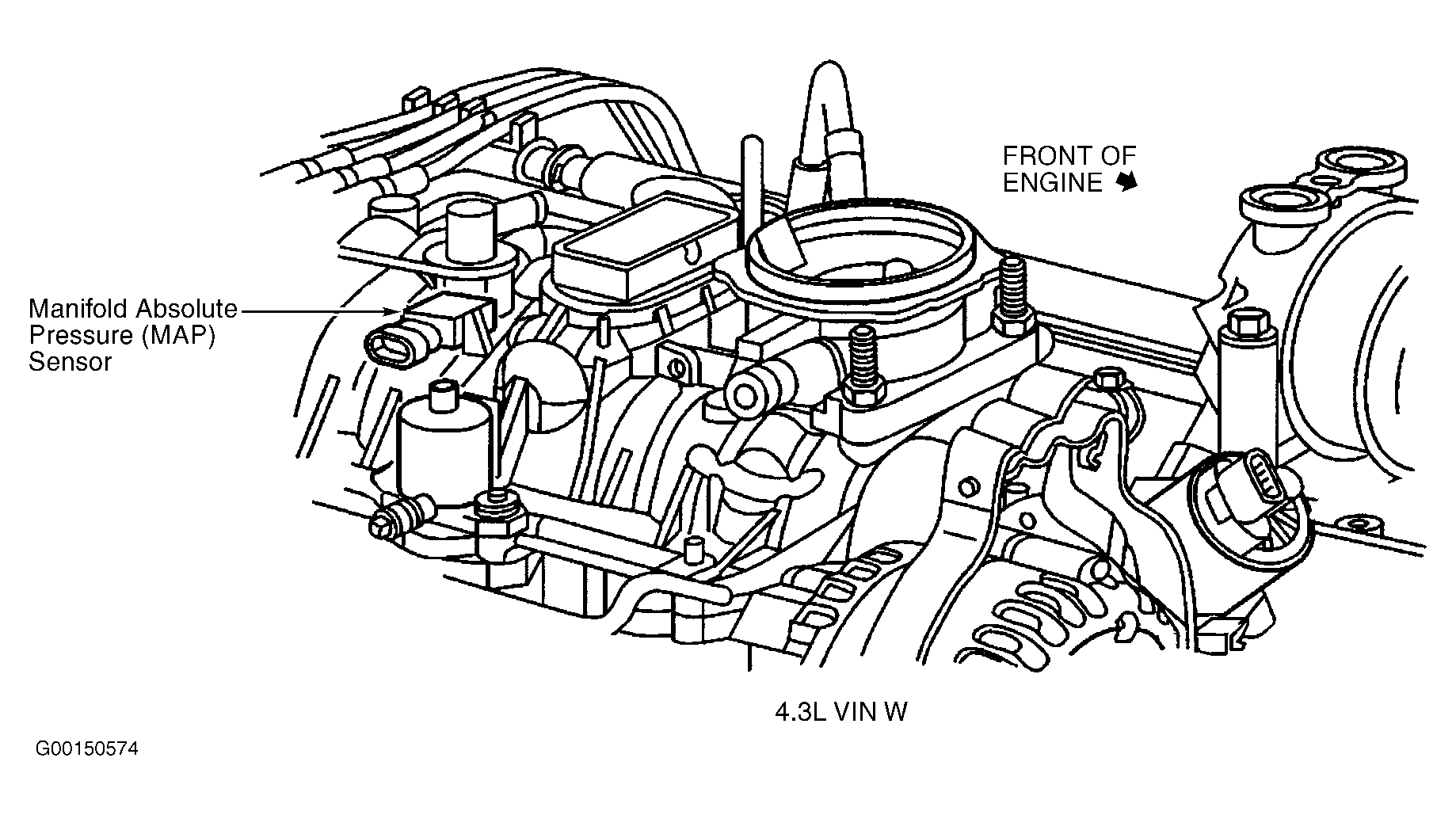 FRONT OF ENGINE

Manifold Absolute Pressure (MAP) Sensor

4.3L VIN W

G00150574