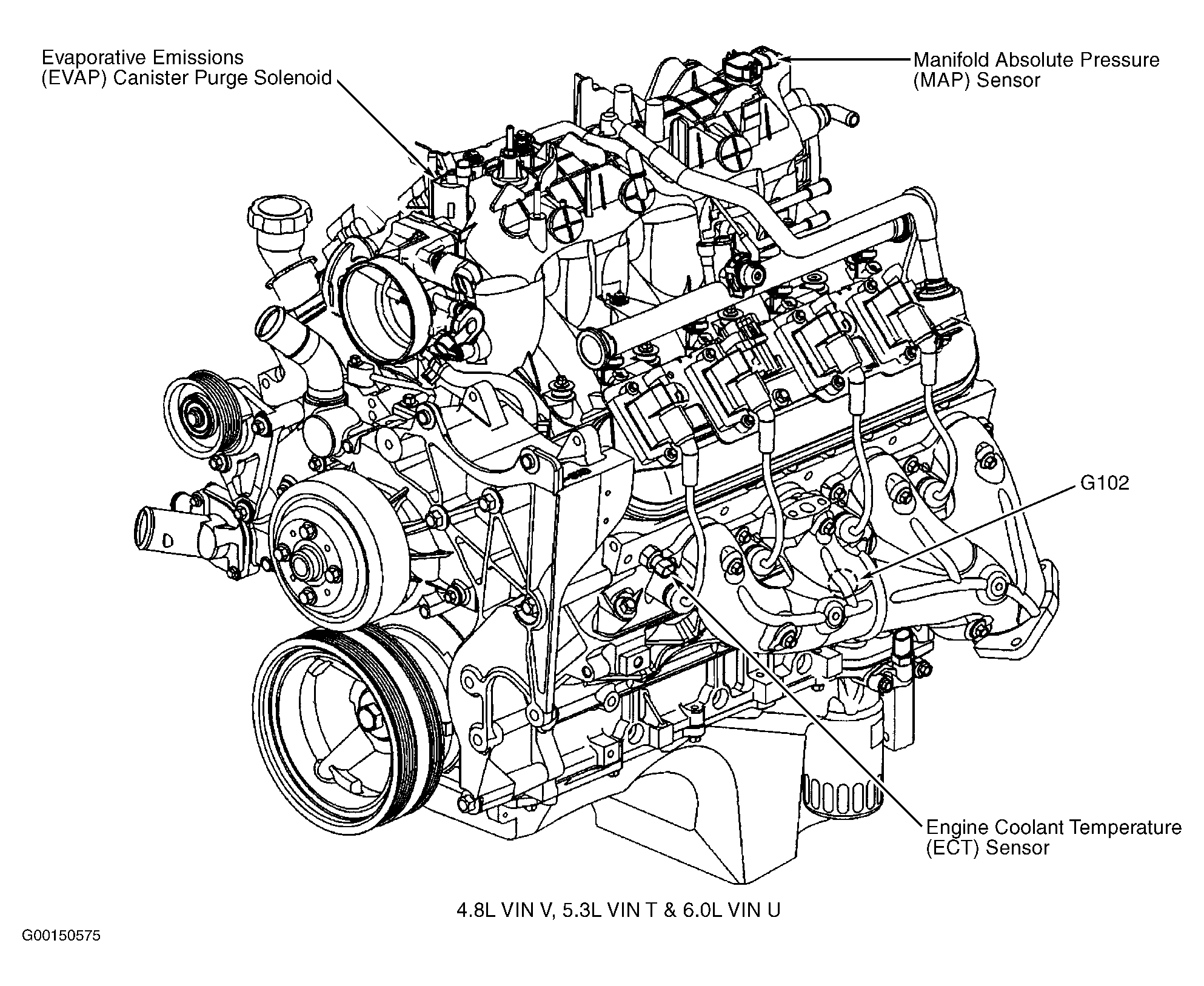 Evaporative Emissions (EVAP) Canister Purge Solenoid

Manifold Absolute Pressure (MAP) Sensor

G102

Engine Coolant Temperature (ECT) Sensor

4.8L VIN V, 5.3L VIN T & 6.0L VIN U

G00150575