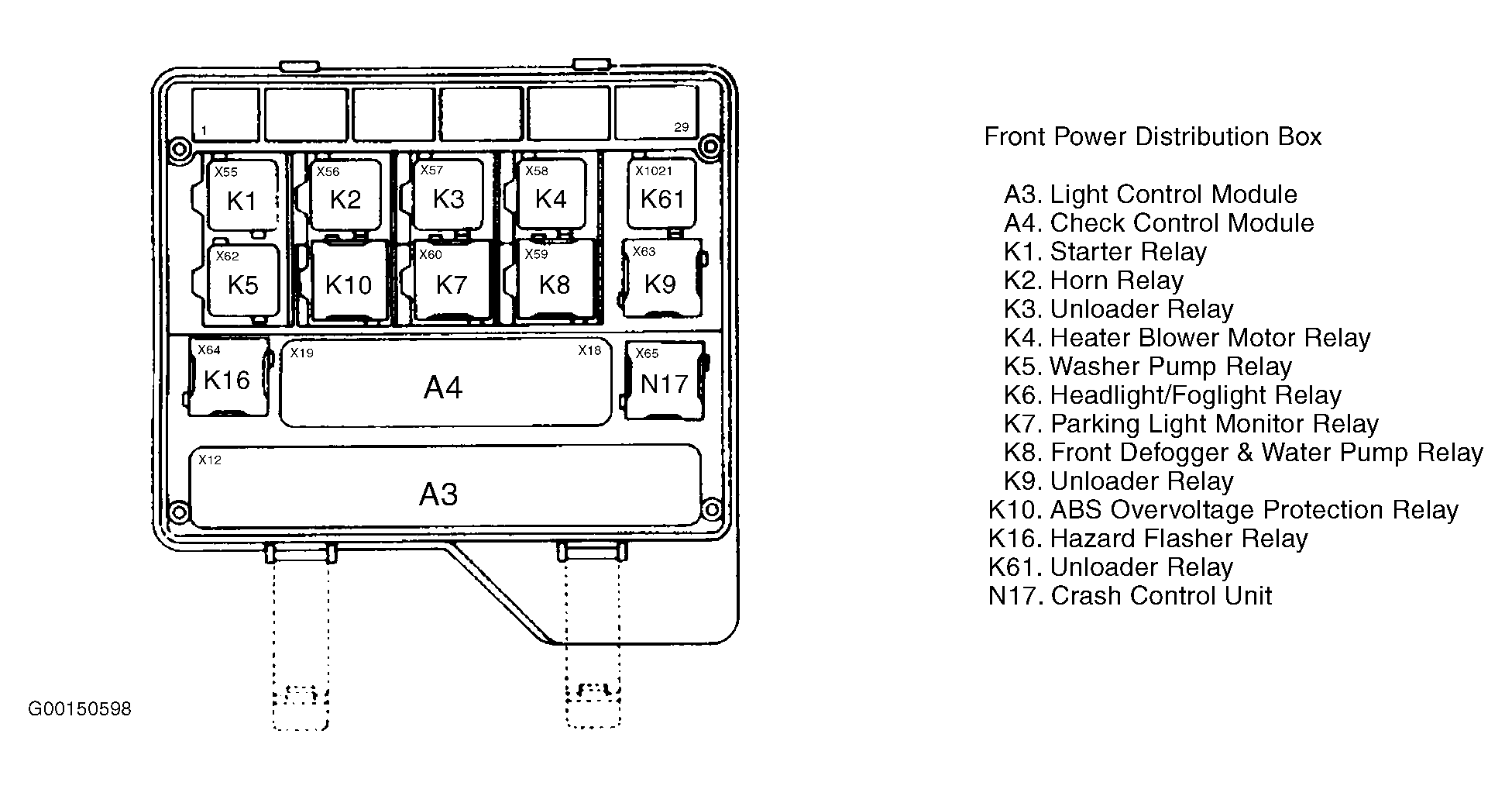 1
29
X55
K1
X56
K2
X57
K3
X58
K4
X1021
K61
X62
K5
K10
X60
K7
X59
K8
X63
K9
X64
K16
X19
X18
A4
X65
N17
X12
A3

G00150598

Front Power Distribution Box

A3. Light Control Module
A4. Check Control Module
K1. Starter Relay
K2. Horn Relay
K3. Unloader Relay
K4. Heater Blower Motor Relay
K5. Washer Pump Relay
K6. Headlight/Foglight Relay
K7. Parking Light Monitor Relay
K8. Front Defogger & Water Pump Relay
K9. Unloader Relay
K10. ABS Overvoltage Protection Relay
K16. Hazard Flasher Relay
K61. Unloader Relay
N17. Crash Control Unit