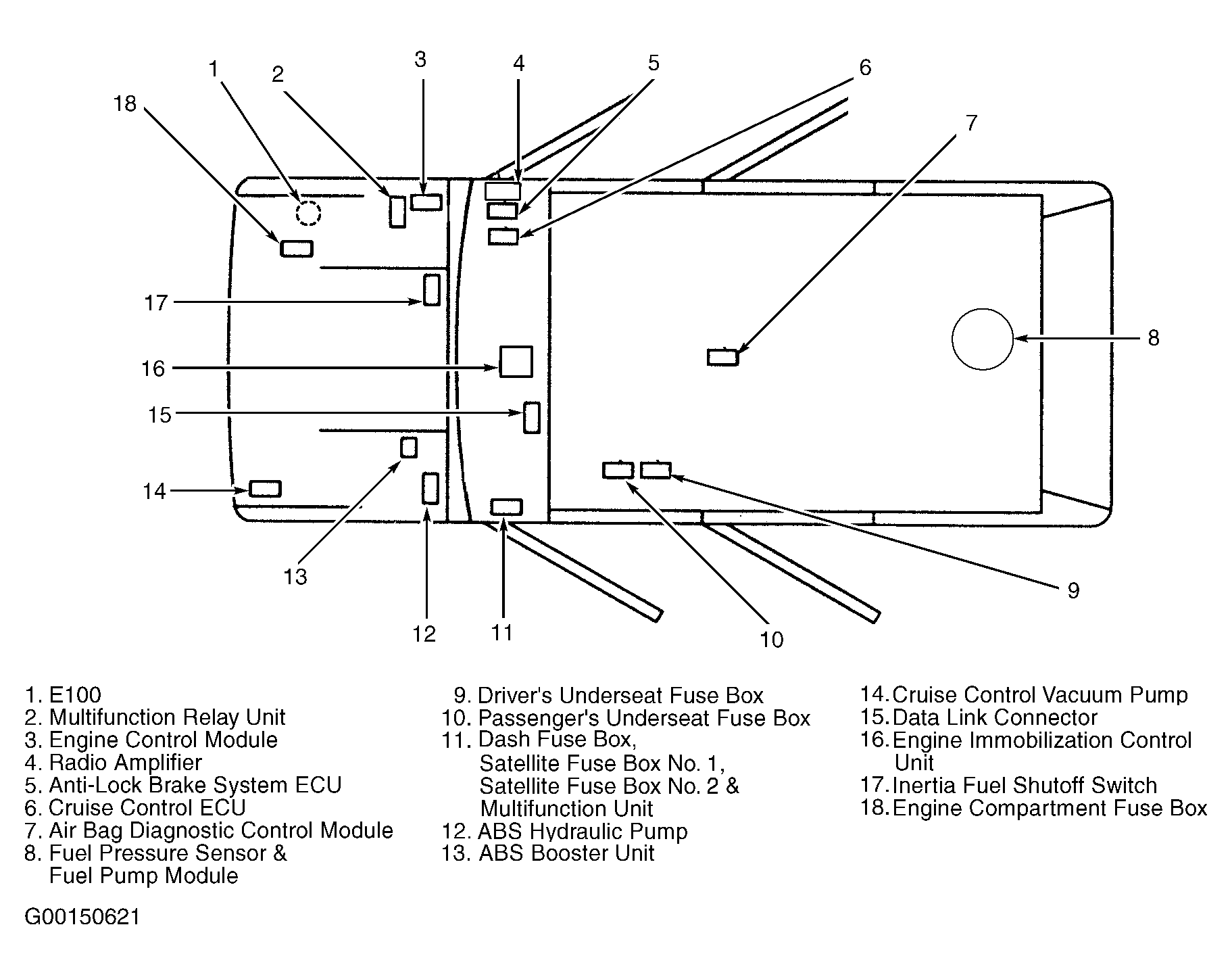 1
2
3
4
5
6
18
7
17
8
16
15
14
13
12
11
10
9

1. E100
2. Multifunction Relay Unit
3. Engine Control Module
4. Radio Amplifier
5. Anti-Lock Brake System ECU
6. Cruise Control ECU
7. Air Bag Diagnostic Control Module
8. Fuel Pressure Sensor & Fuel Pump Module

9. Driver's Underseat Fuse Box
10. Passenger's Underseat Fuse Box
11. Dash Fuse Box, Satellite Fuse Box No. 1, Satellite Fuse Box No. 2 & Multifunction Unit
12. ABS Hydraulic Pump
13. ABS Booster Unit

14. Cruise Control Vacuum Pump
15. Data Link Connector
16. Engine Immobilization Control Unit
17. Inertia Fuel Shutoff Switch
18. Engine Compartment Fuse Box

G00150621