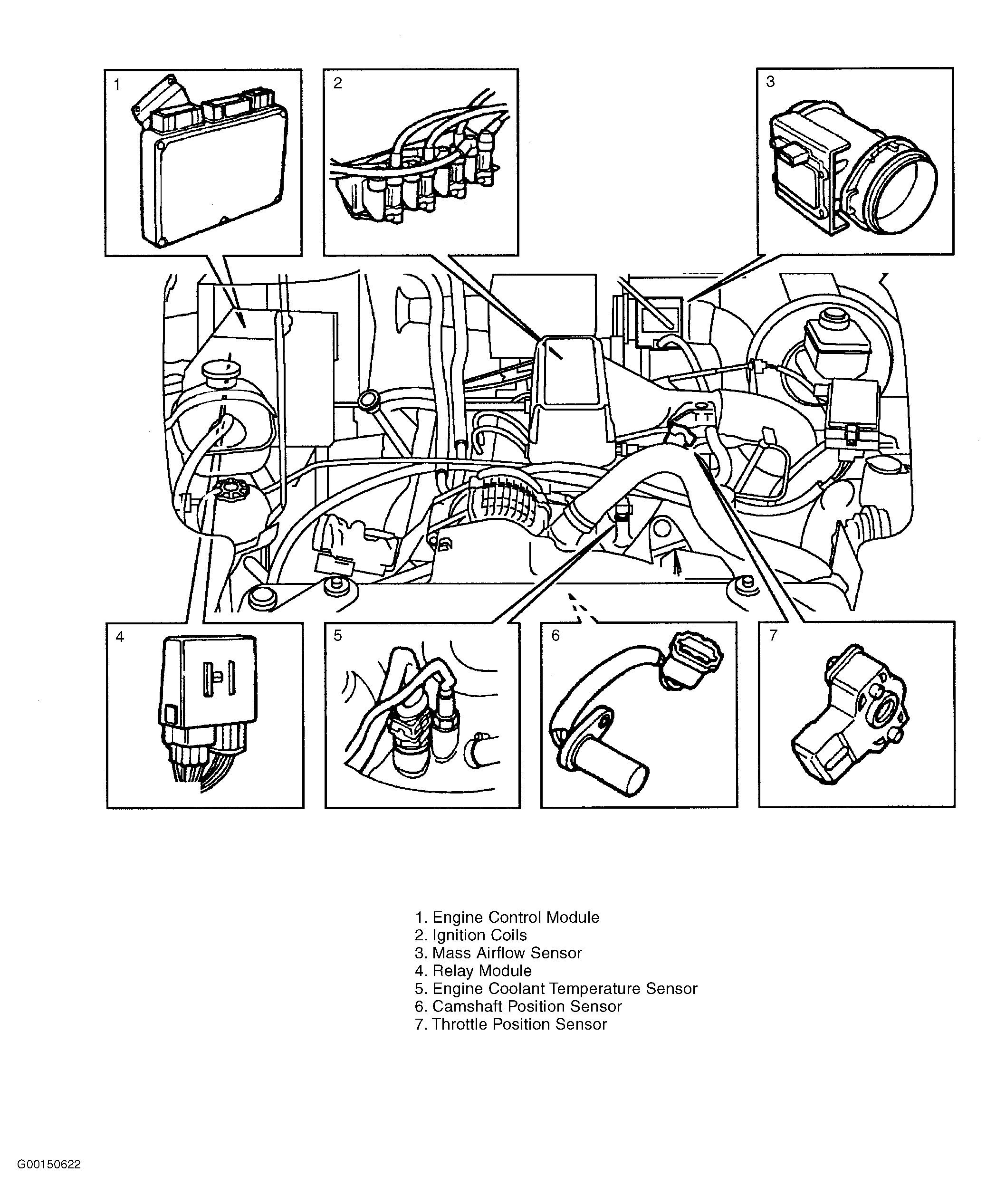 1
2
3
4
5
6
7

1. Engine Control Module
2. Ignition Coils
3. Mass Airflow Sensor
4. Relay Module
5. Engine Coolant Temperature Sensor
6. Camshaft Position Sensor
7. Throttle Position Sensor

G00150622