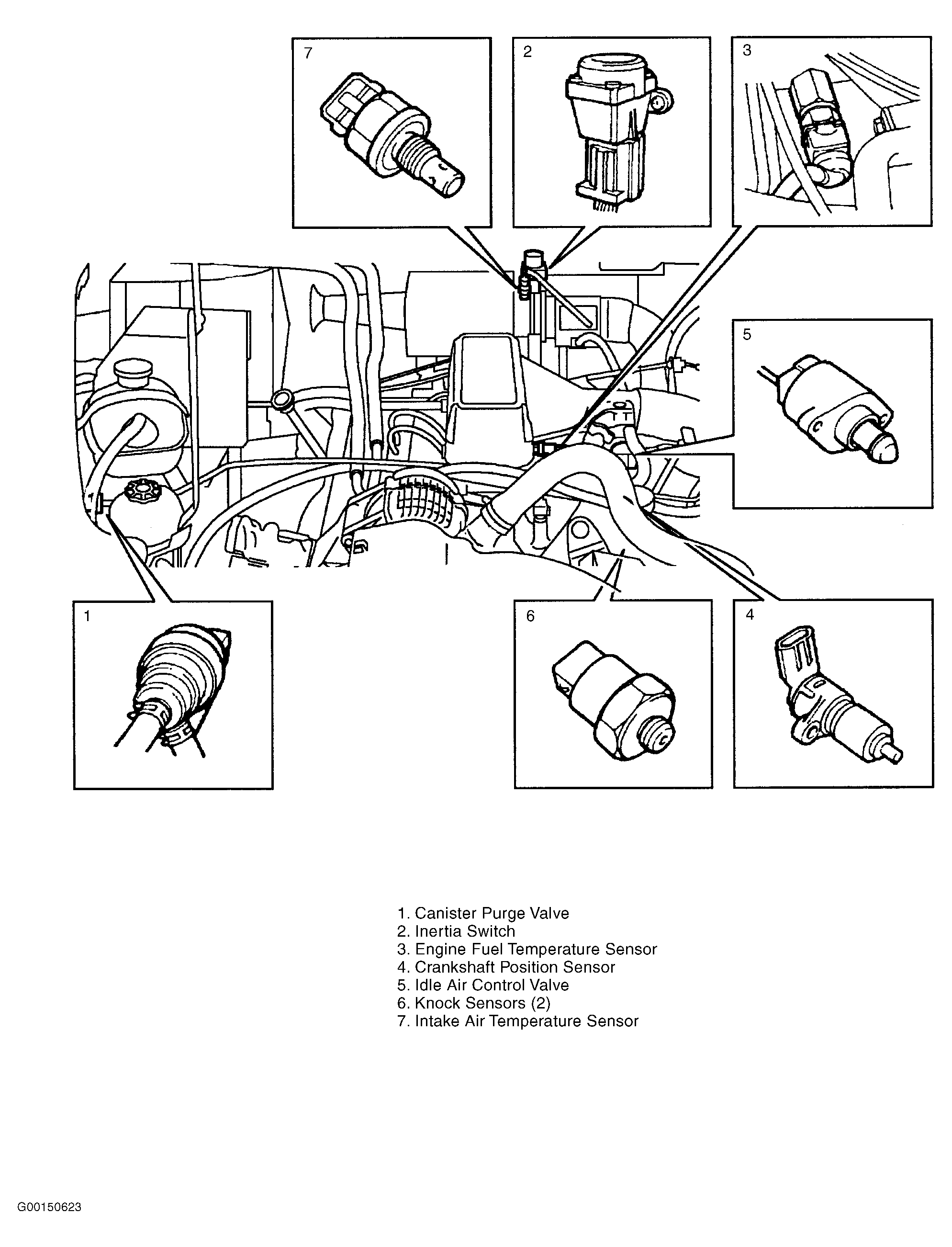 7
2
3
5
1
6
4

1. Canister Purge Valve
2. Inertia Switch
3. Engine Fuel Temperature Sensor
4. Crankshaft Position Sensor
5. Idle Air Control Valve
6. Knock Sensors (2)
7. Intake Air Temperature Sensor

G00150623