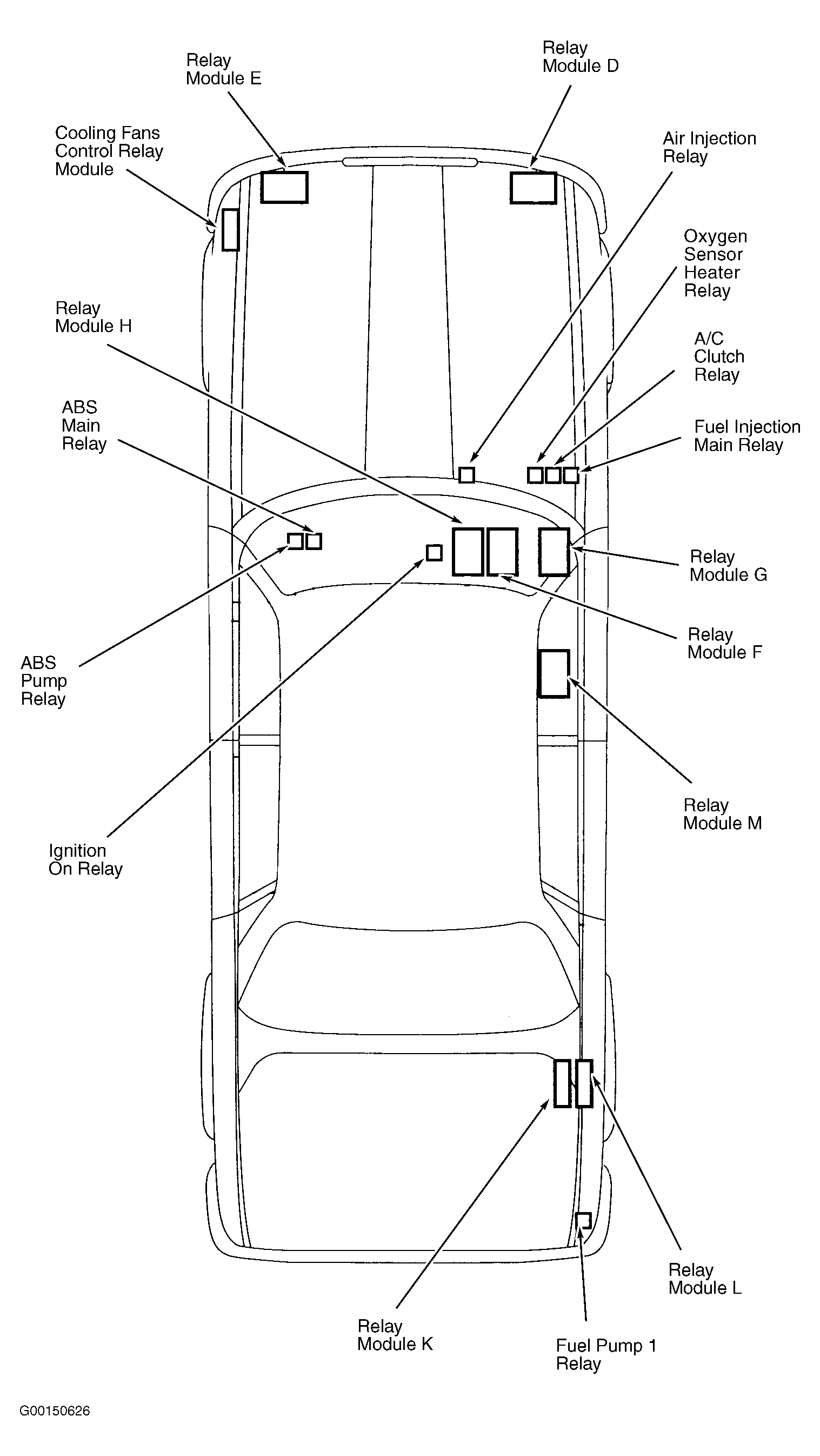 Relay Module E

Relay Module D

Cooling Fans Control Relay Module

Air Injection Relay

Oxygen Sensor Heater Relay

Relay Module H

A/C Clutch Relay

ABS Main Relay

Fuel Injection Main Relay

Relay Module G

Relay Module F

ABS Pump Relay

Relay Module M

Ignition On Relay

Relay Module L

Relay Module K

Fuel Pump 1 Relay

G00150626