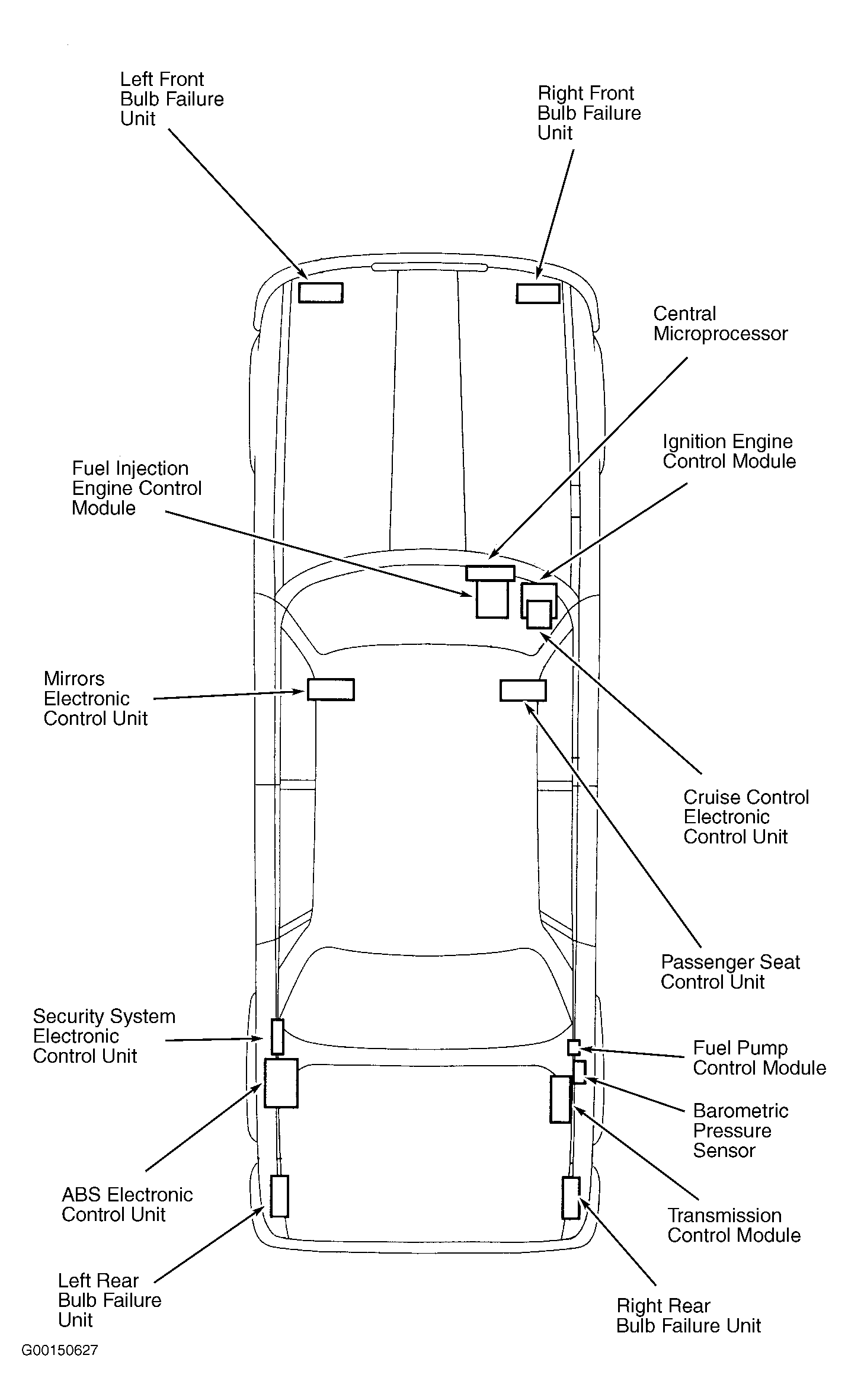 Left Front Bulb Failure Unit

Right Front Bulb Failure Unit

Central Microprocessor

Ignition Engine Control Module

Fuel Injection Engine Control Module

Mirrors Electronic Control Unit

Cruise Control Electronic Control Unit

Passenger Seat Control Unit

Security System Electronic Control Unit

Fuel Pump Control Module

Barometric Pressure Sensor

ABS Electronic Control Unit

Transmission Control Module

Left Rear Bulb Failure Unit

Right Rear Bulb Failure Unit

G00150627