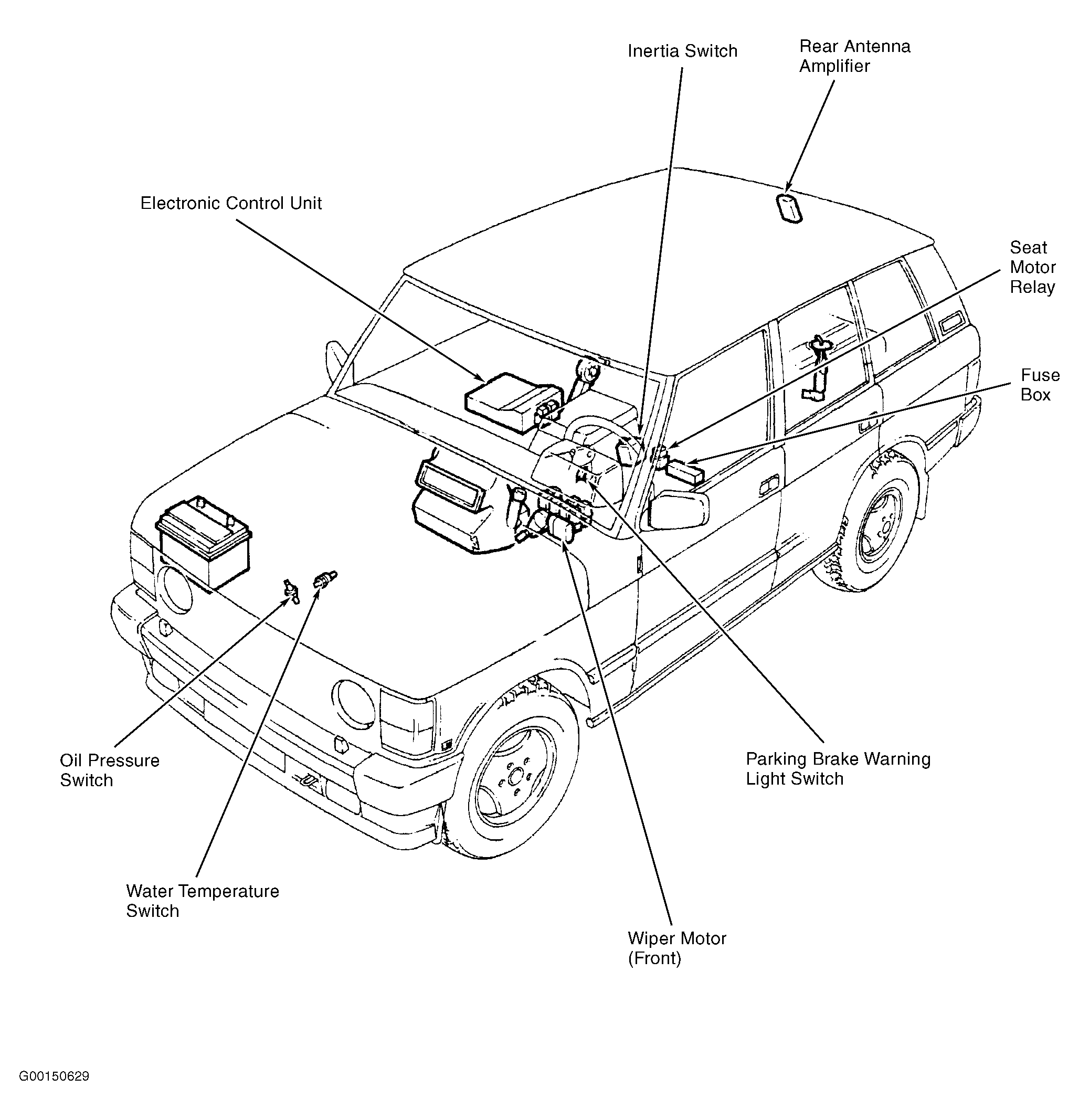 Inertia Switch

Rear Antenna Amplifier

Electronic Control Unit

Seat Motor Relay

Fuse Box

Oil Pressure Switch

Parking Brake Warning Light Switch

Water Temperature Switch

Wiper Motor (Front)

G00150629