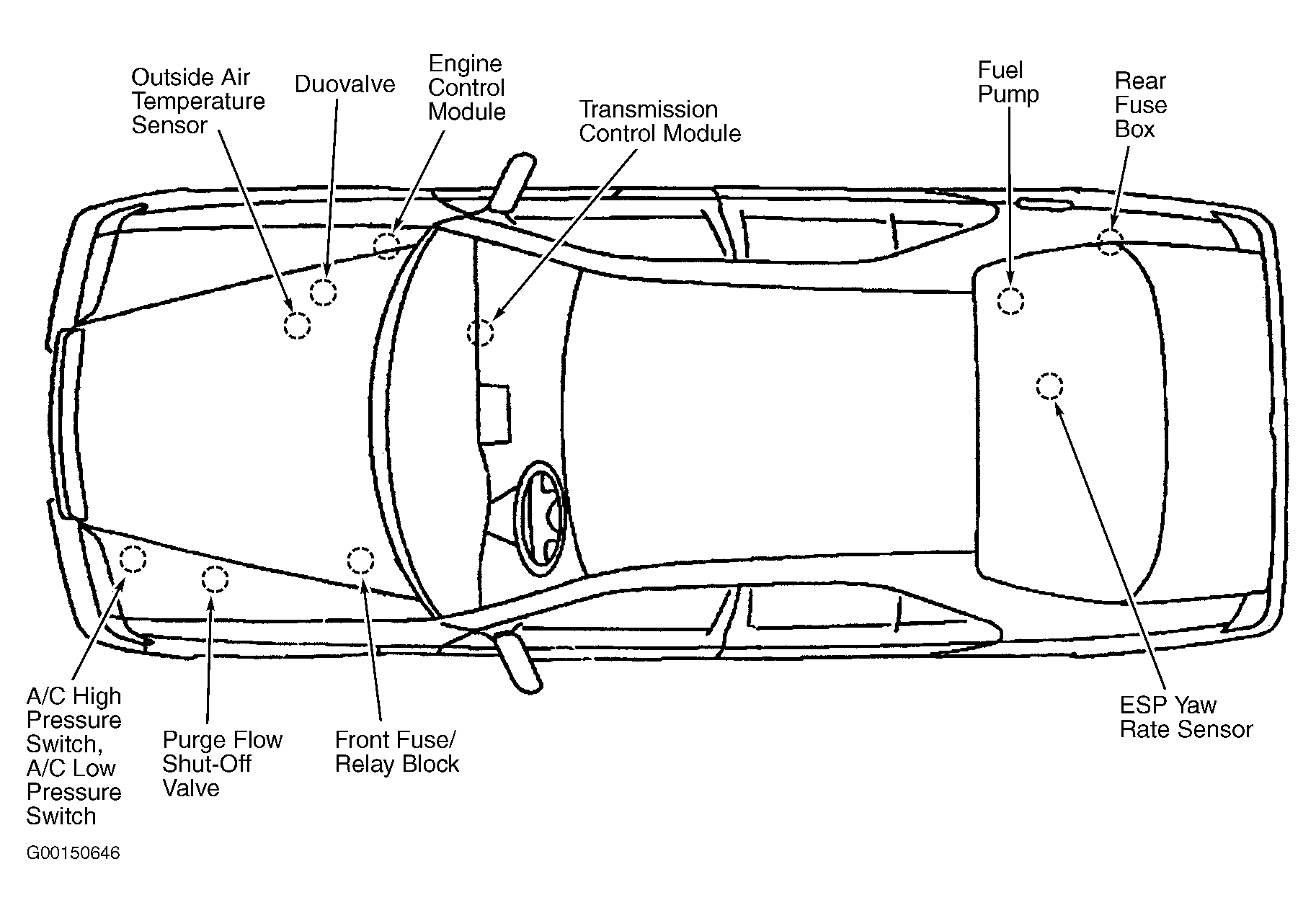 Outside Air Temperature Sensor

Duovalve

Engine Control Module

Transmission Control Module

Fuel Pump

Rear Fuse Box

A/C High Pressure Switch, A/C Low Pressure Switch

Purge Flow Shut-Off Valve

Front Fuse/ Relay Block

ESP Yaw Rate Sensor

G00150646