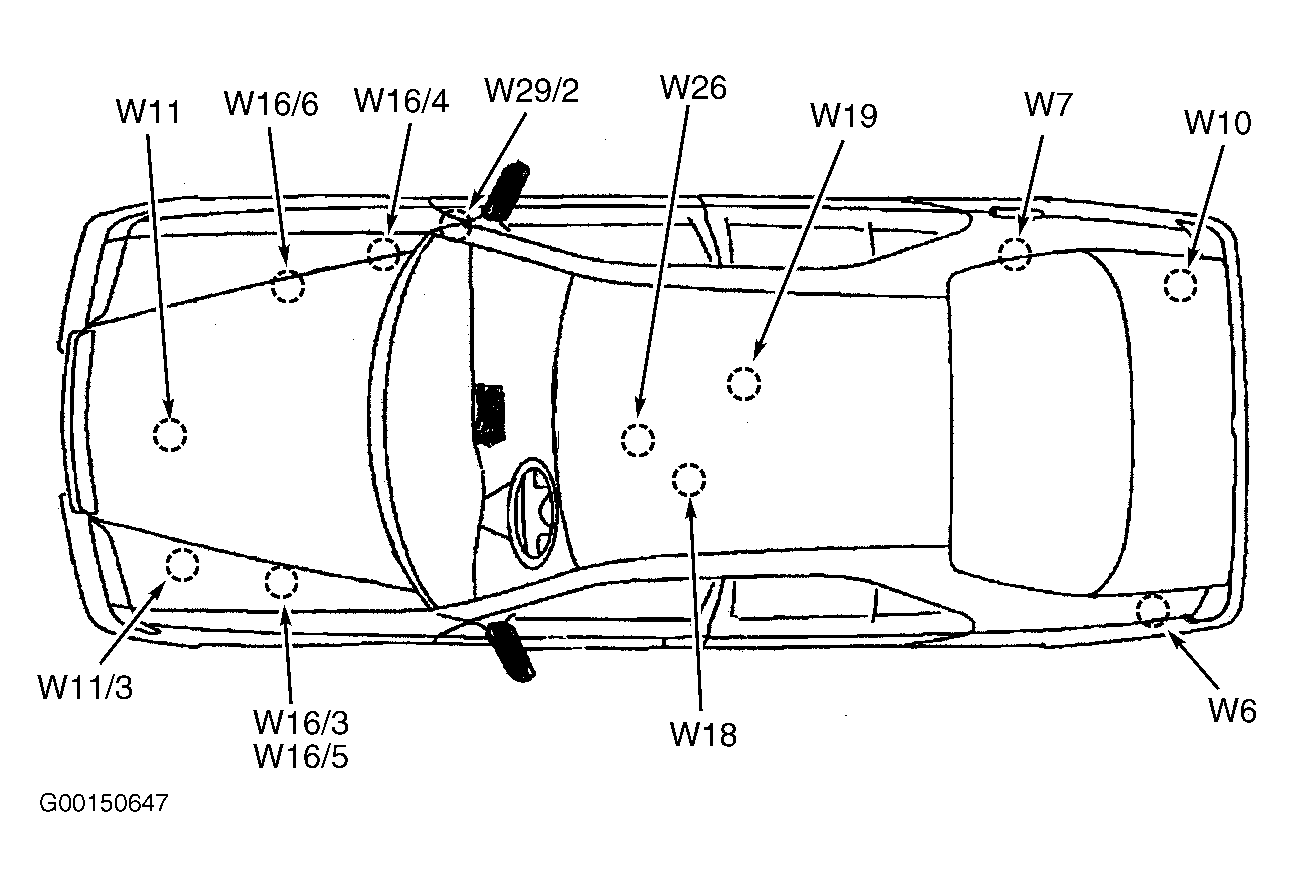 W11
W16/6
W16/4
W29/2
W26
W19
W7
W10
W11/3
W16/3
W16/5
W18
W6
G00150647