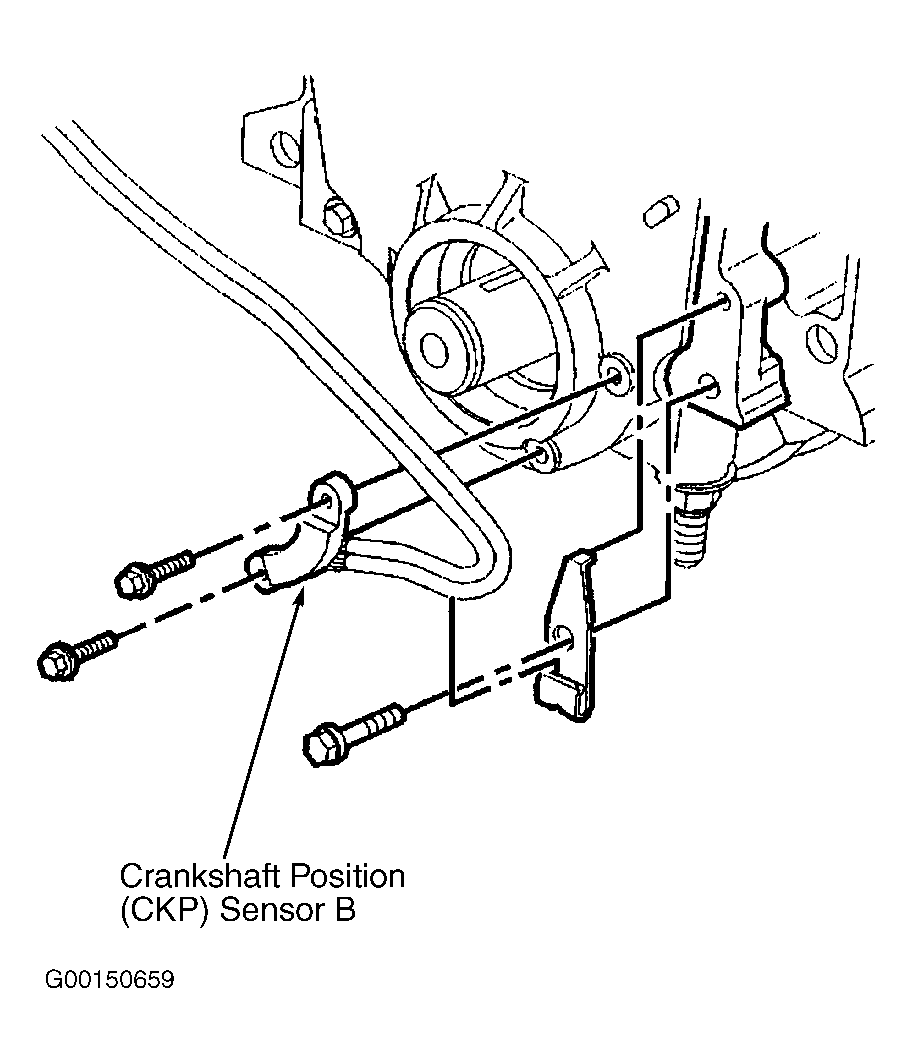 Crankshaft Position
(CKP) Sensor B

G00150659