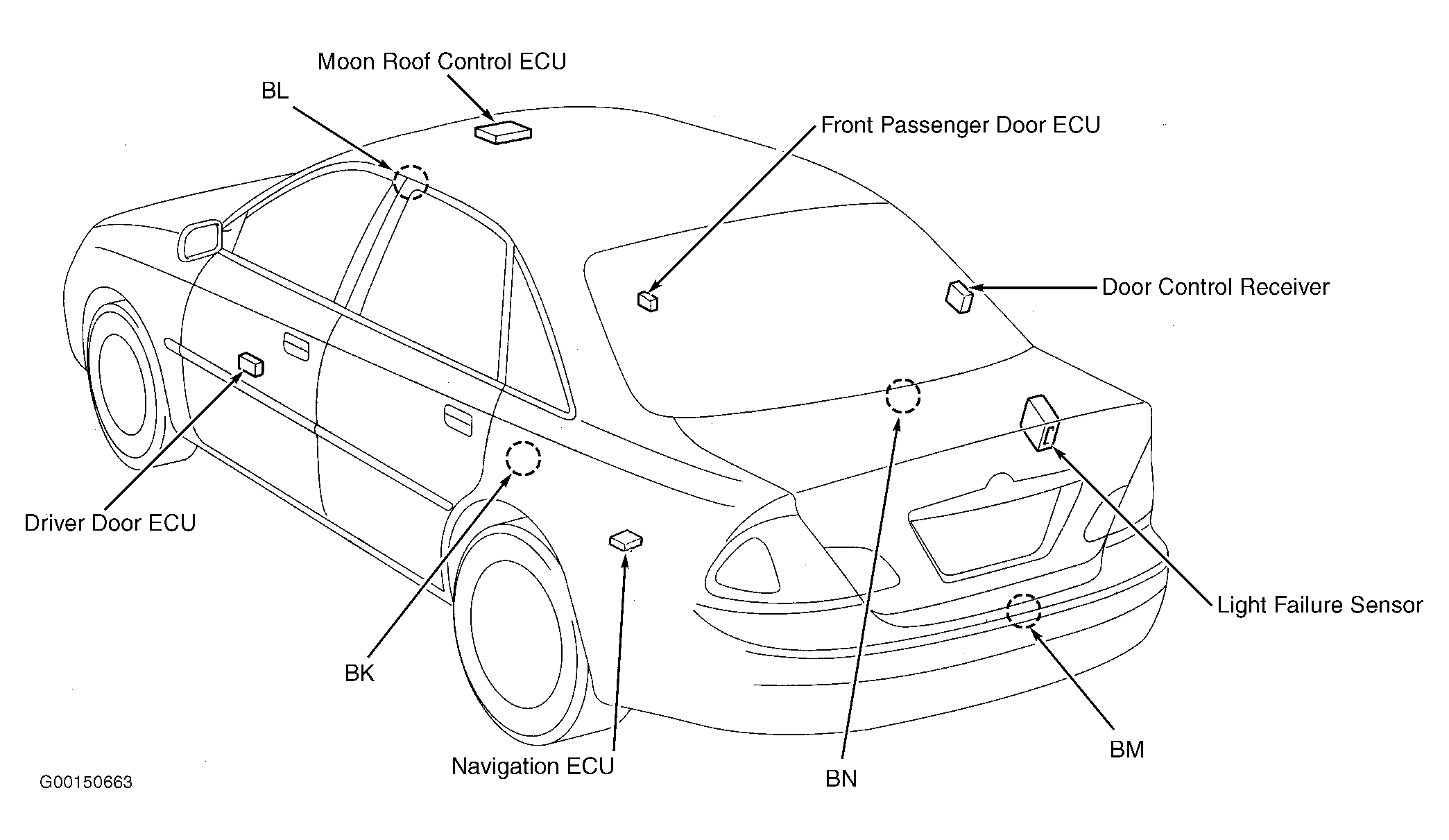 Moon Roof Control ECU

BL

Front Passenger Door ECU

Door Control Receiver

Driver Door ECU

Light Failure Sensor

BK

Navigation ECU

BN

BM

G00150663