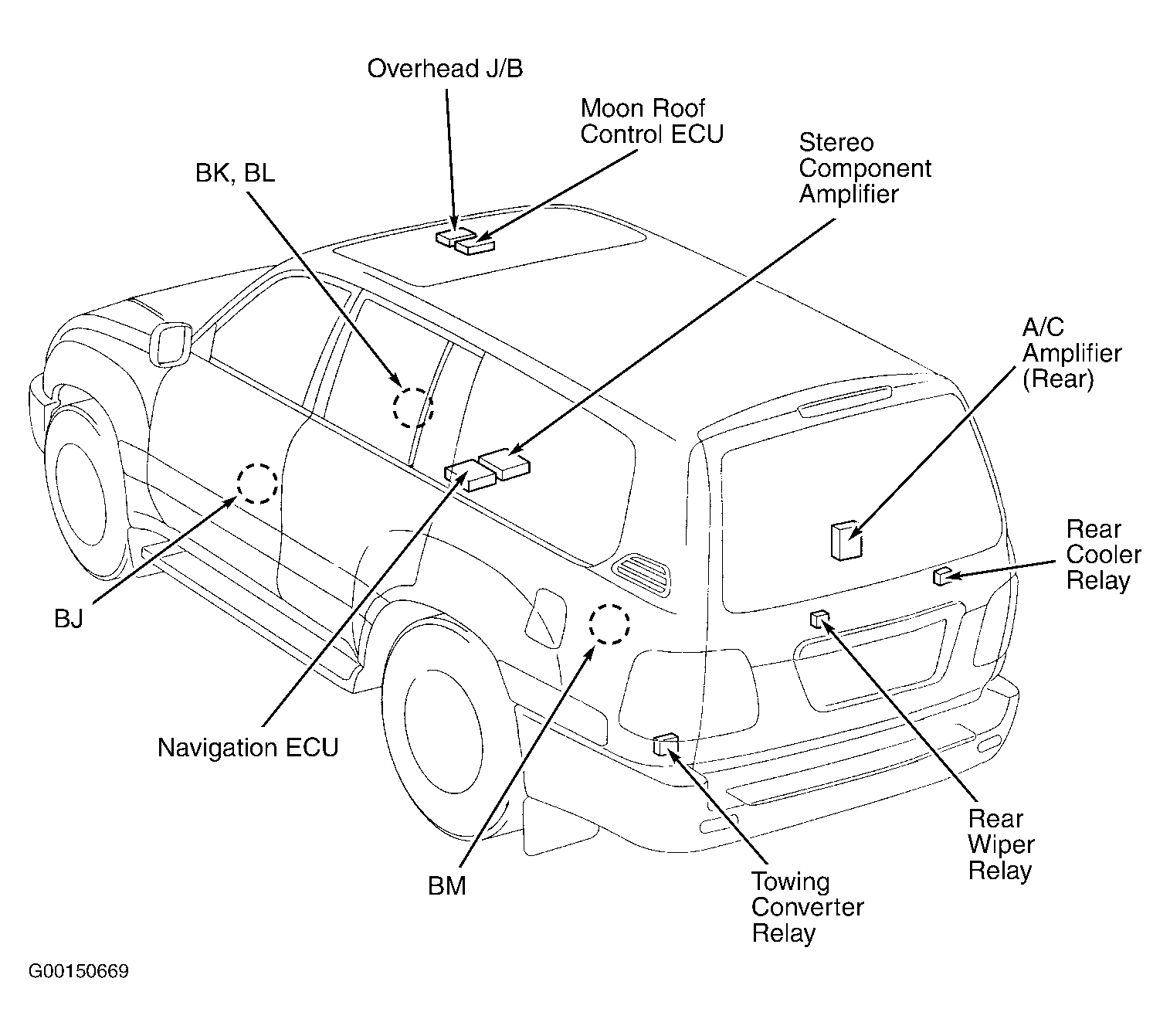 Overhead J/B

Moon Roof
Control ECU

Stereo
Component
Amplifier

BK, BL

A/C
Amplifier
(Rear)

Rear
Cooler
Relay

BJ

Navigation ECU

BM

Towing
Converter
Relay

Rear
Wiper
Relay

G00150669