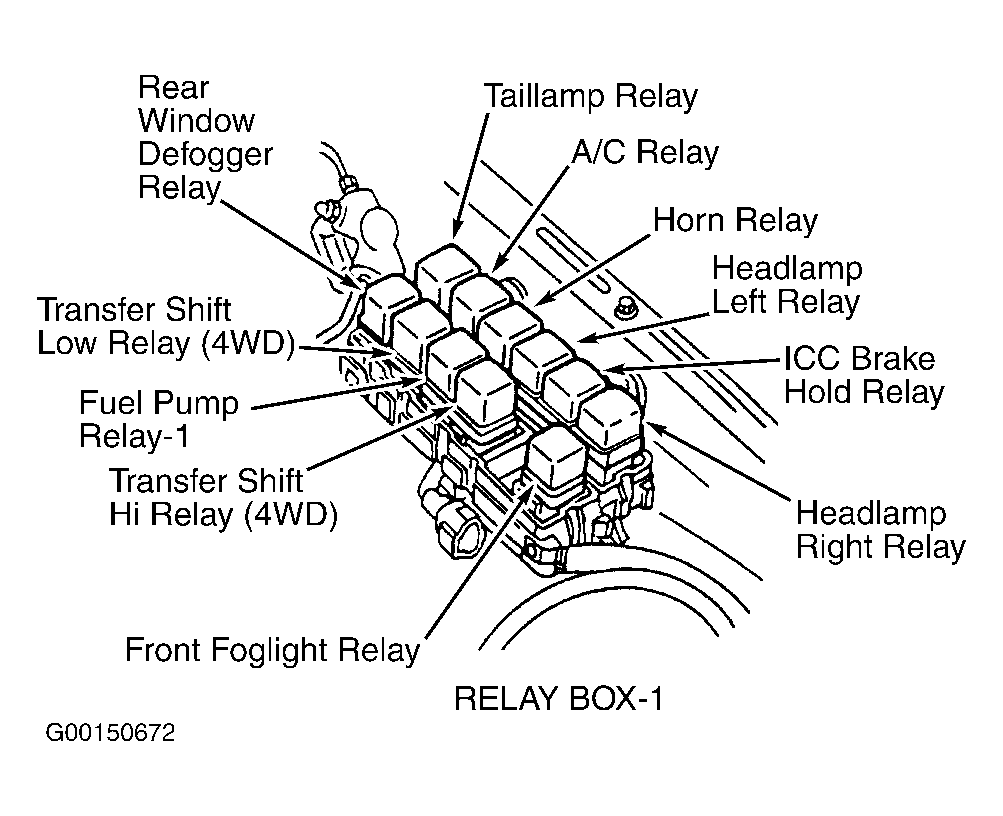 Rear Window Defogger Relay

Taillamp Relay

A/C Relay

Horn Relay

Headlamp Left Relay

Transfer Shift Low Relay (4WD)

ICC Brake Hold Relay

Fuel Pump Relay-1

Transfer Shift Hi Relay (4WD)

Headlamp Right Relay

Front Foglight Relay

RELAY BOX-1

G00150672