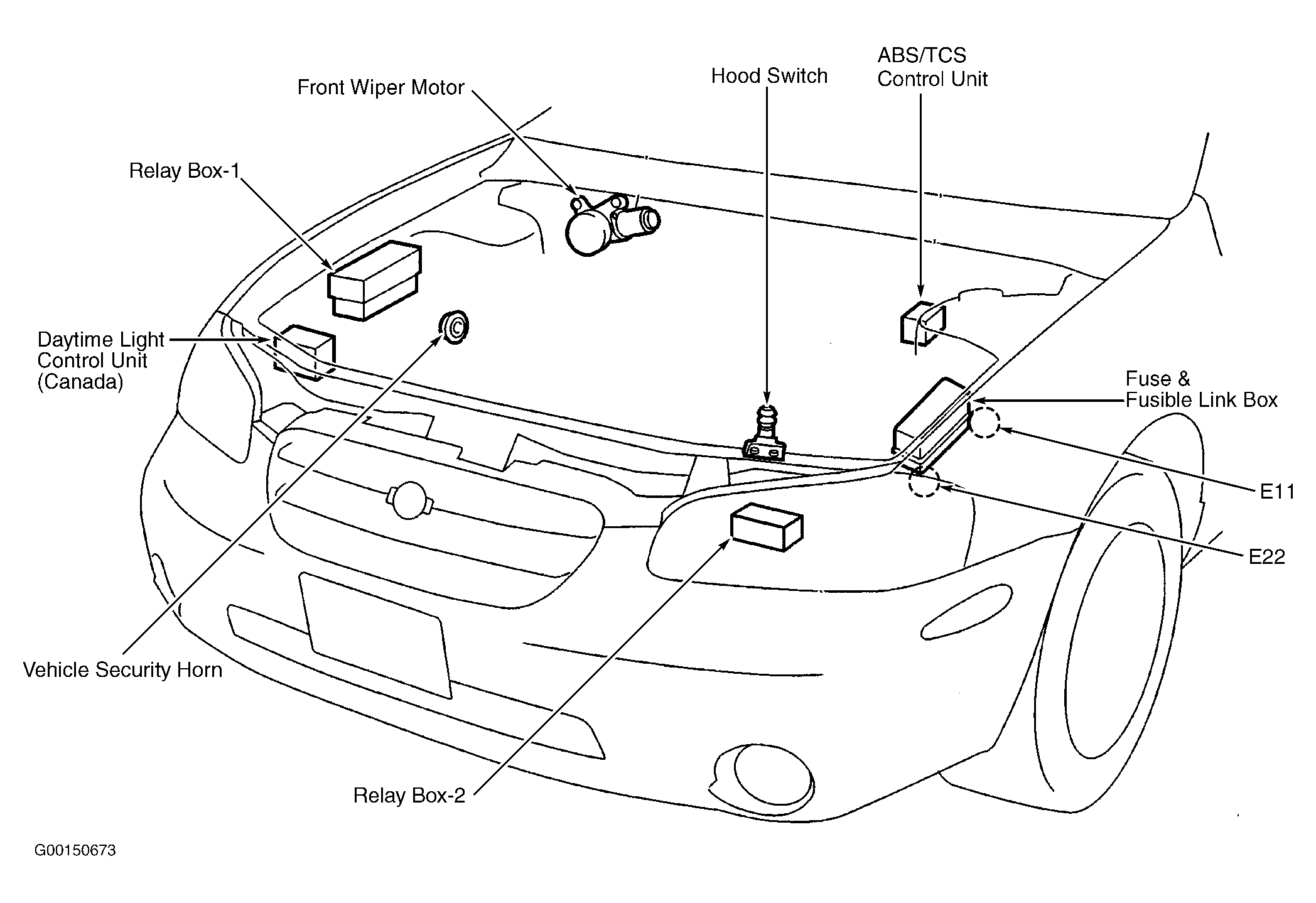 ABS/TCS
Control Unit

Hood Switch

Front Wiper Motor

Relay Box-1

Daytime Light
Control Unit
(Canada)

Fuse &
Fusible Link Box

E11

E22

Vehicle Security Horn

Relay Box-2

G00150673