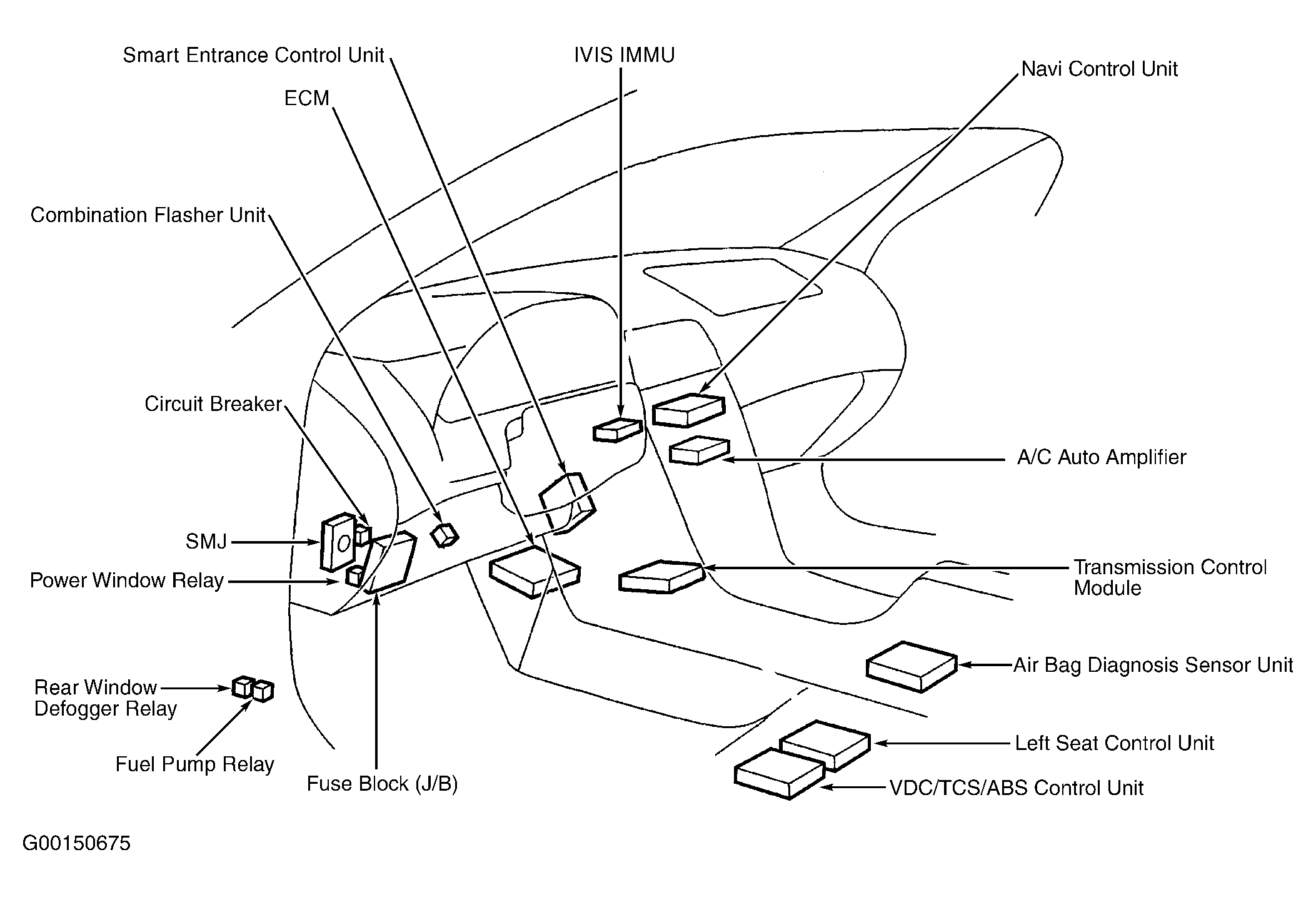 Smart Entrance Control Unit

IVIS IMMU

Navi Control Unit

ECM

Combination Flasher Unit

Circuit Breaker

A/C Auto Amplifier

SMJ

Power Window Relay

Transmission Control Module

Air Bag Diagnosis Sensor Unit

Rear Window Defogger Relay

Left Seat Control Unit

Fuel Pump Relay

Fuse Block (J/B)

VDC/TCS/ABS Control Unit

G00150675