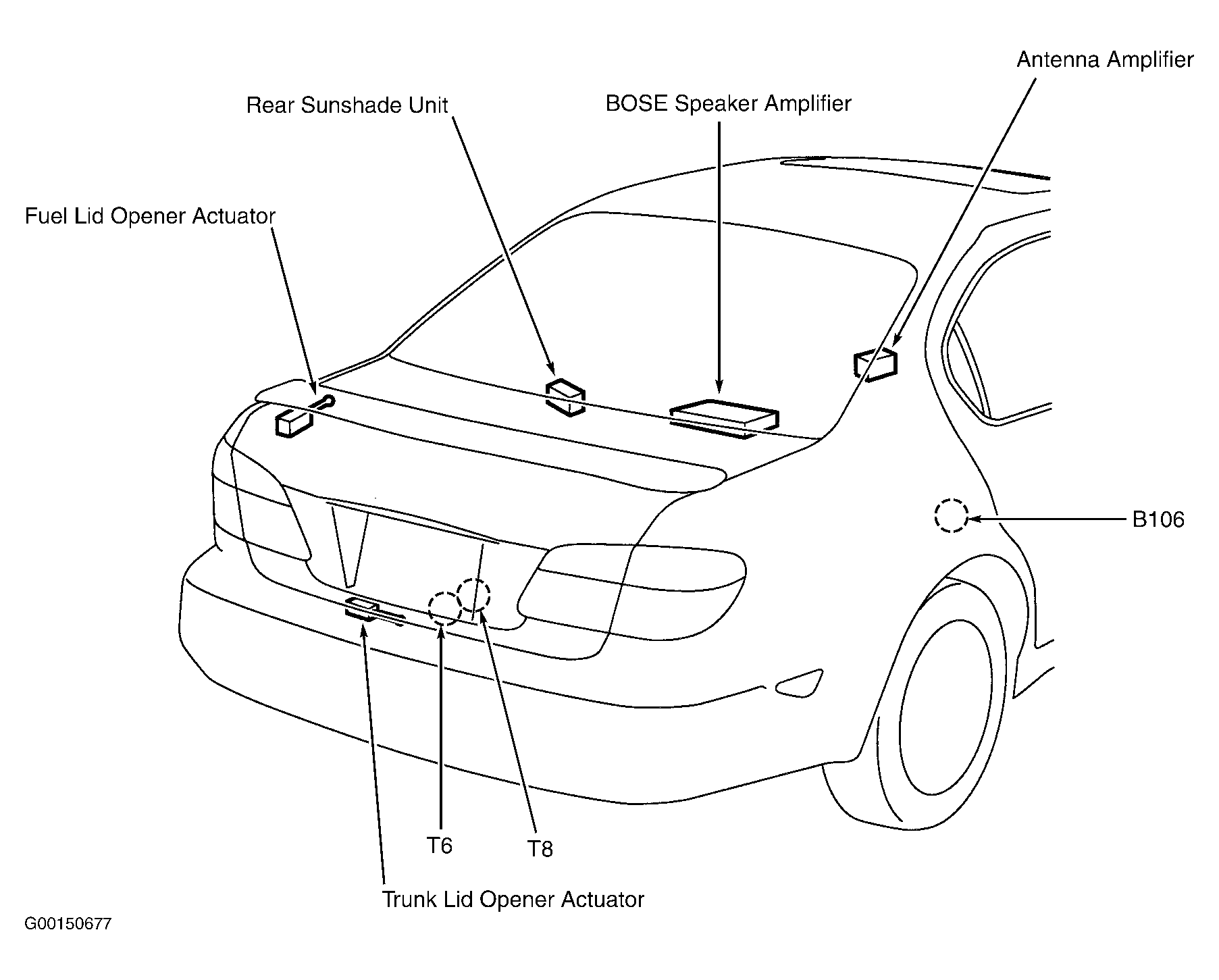 Antenna Amplifier

Rear Sunshade Unit

BOSE Speaker Amplifier

Fuel Lid Opener Actuator

B106

T6

T8

Trunk Lid Opener Actuator

G00150677