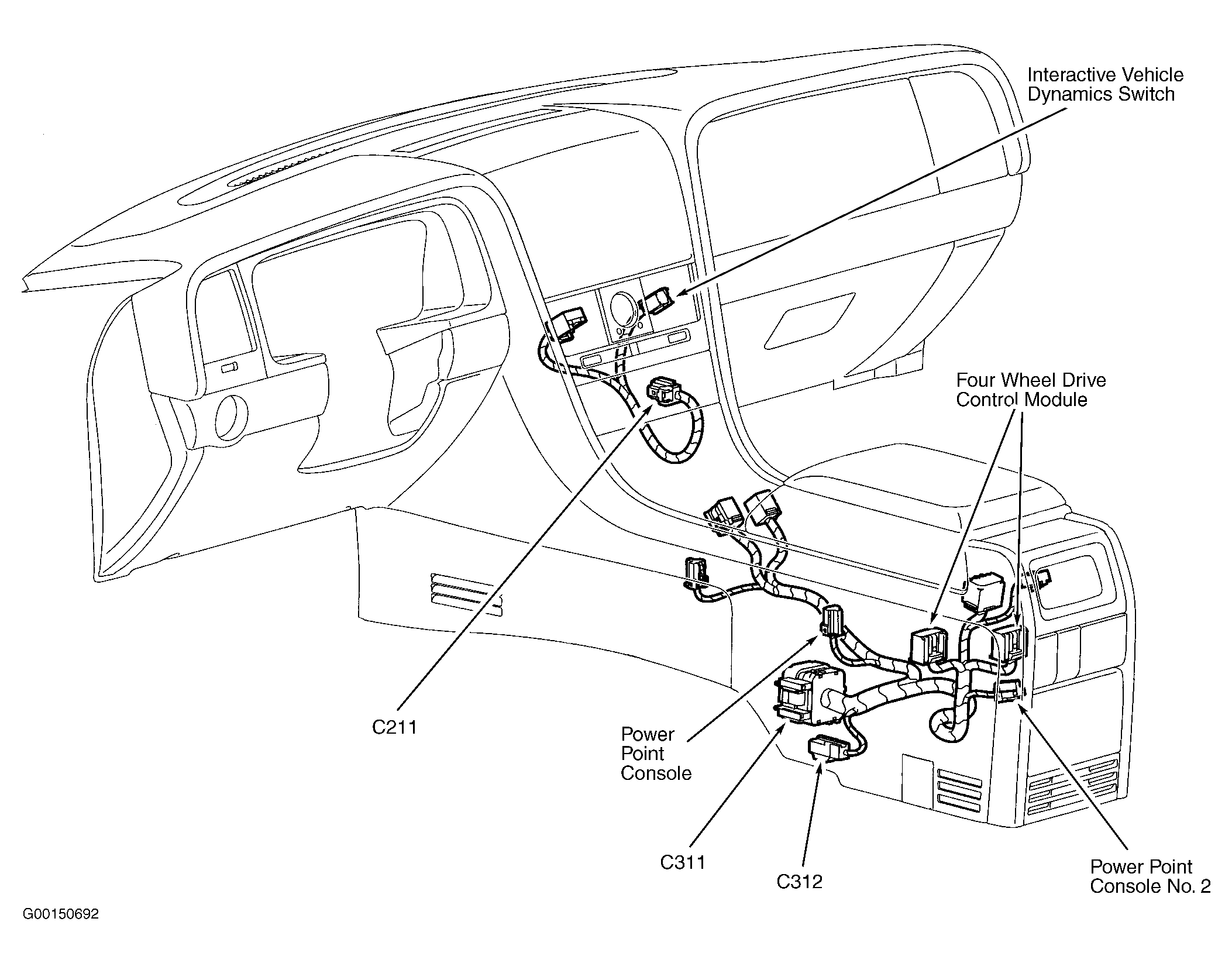 Interactive Vehicle Dynamics Switch

Four Wheel Drive Control Module

C211

Power Point Console

C311

C312

Power Point Console No. 2

G00150692