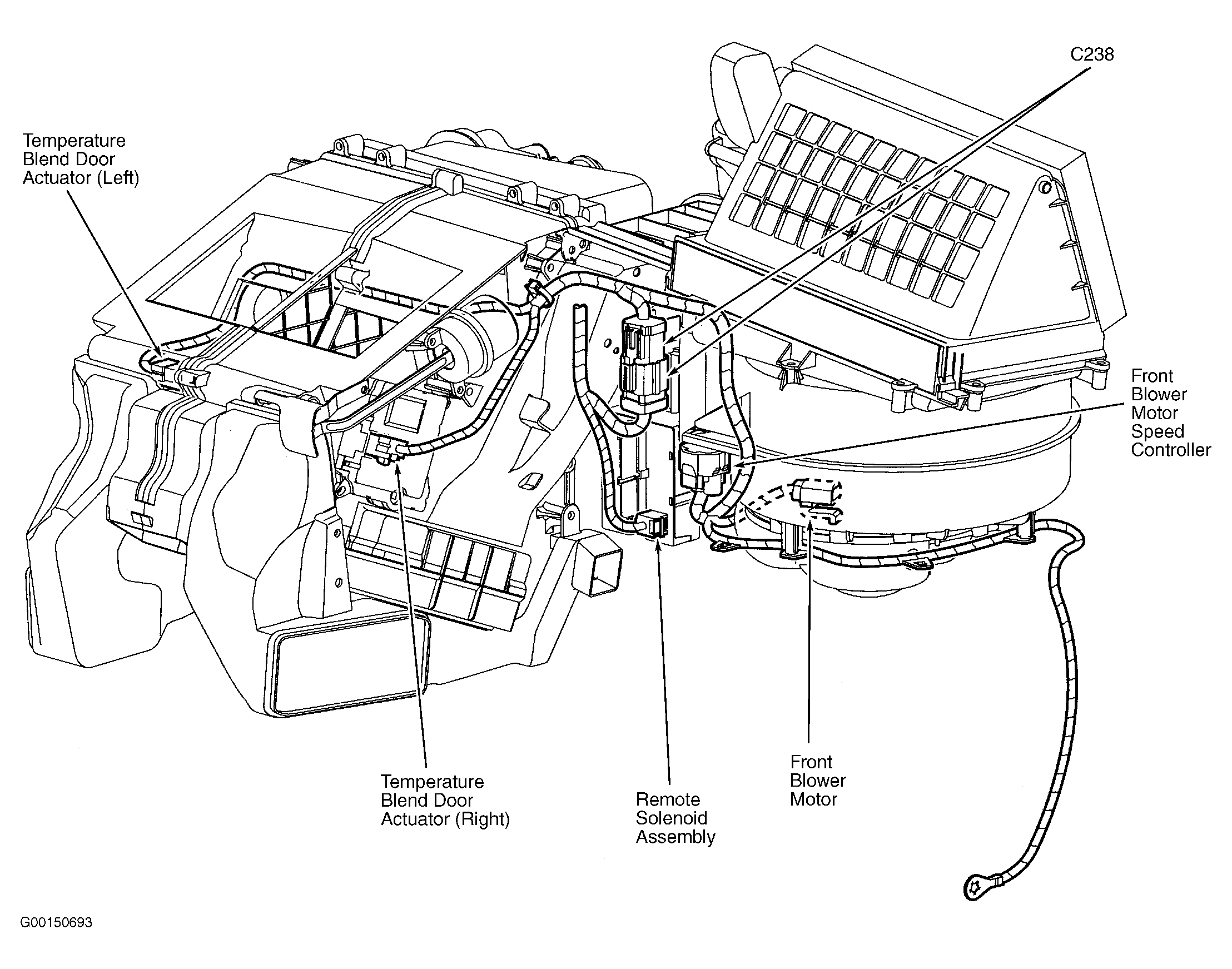 C238

Temperature Blend Door Actuator (Left)

Front Blower Motor Speed Controller

Temperature Blend Door Actuator (Right)

Remote Solenoid Assembly

Front Blower Motor

G00150693