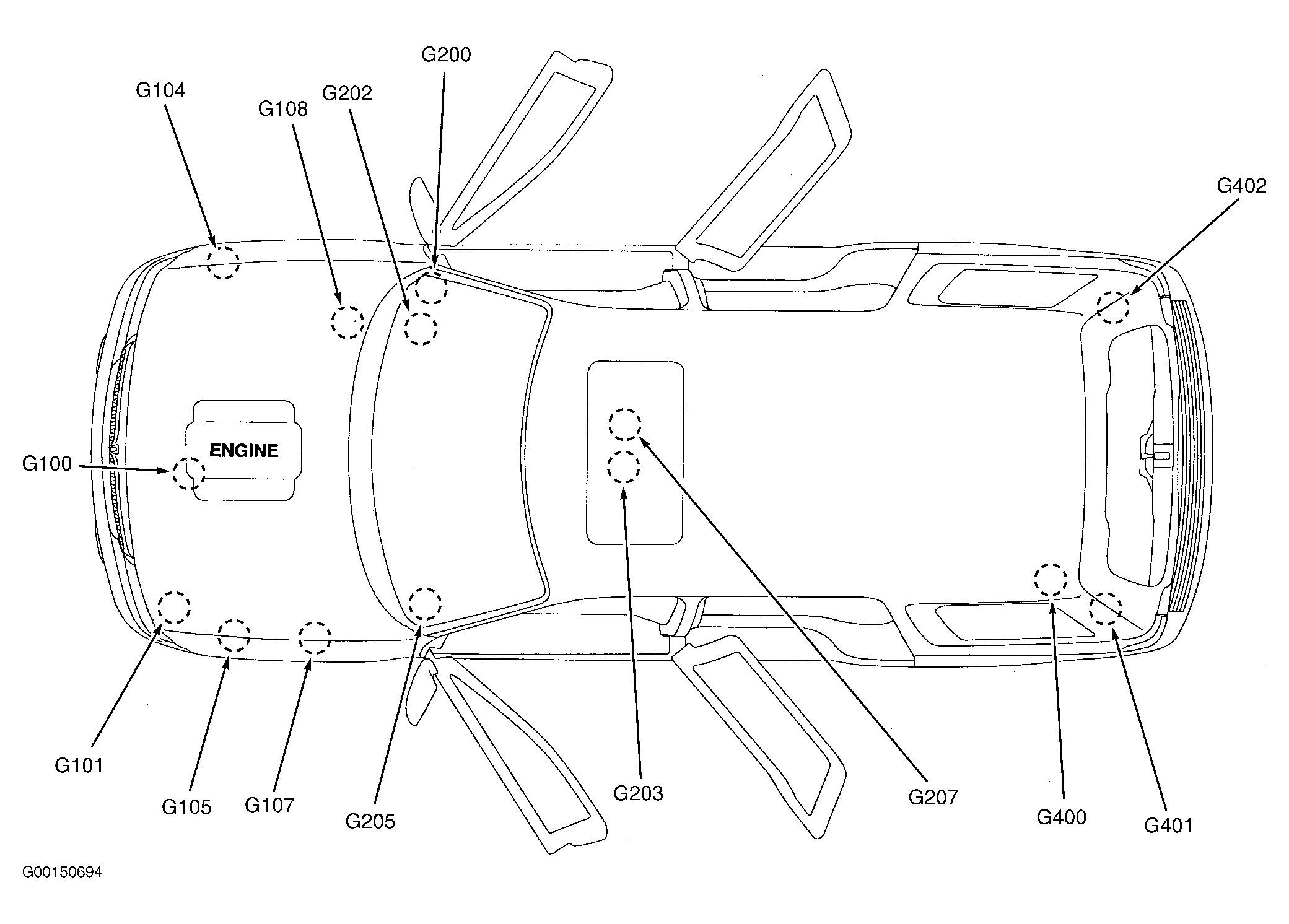 G200

G104

G108

G202

G402

ENGINE

G100

G101

G105

G107

G205

G203

G207

G400

G401

G00150694