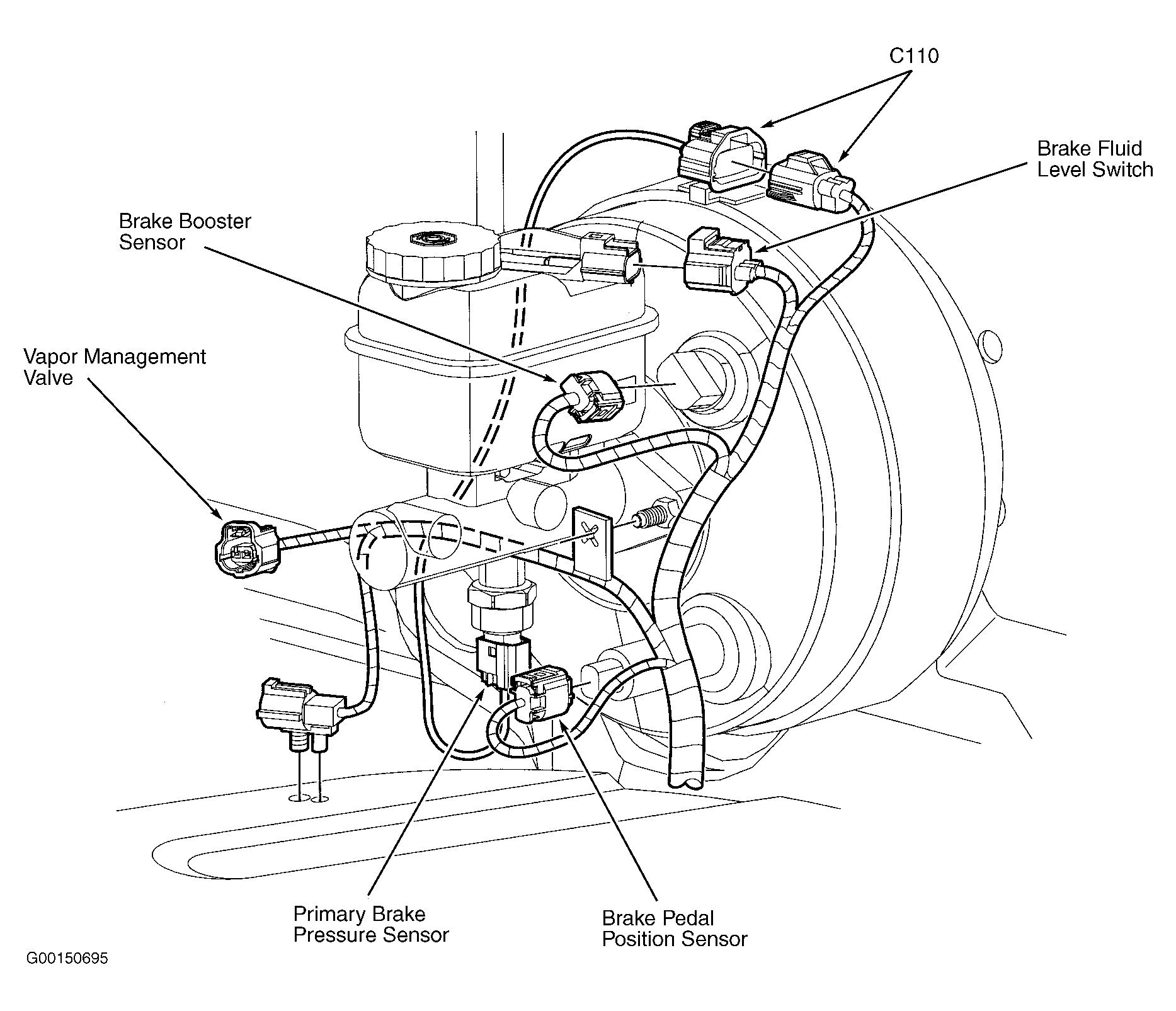 C110

Brake Fluid Level Switch

Brake Booster Sensor

Vapor Management Valve

Primary Brake Pressure Sensor

Brake Pedal Position Sensor

G00150695