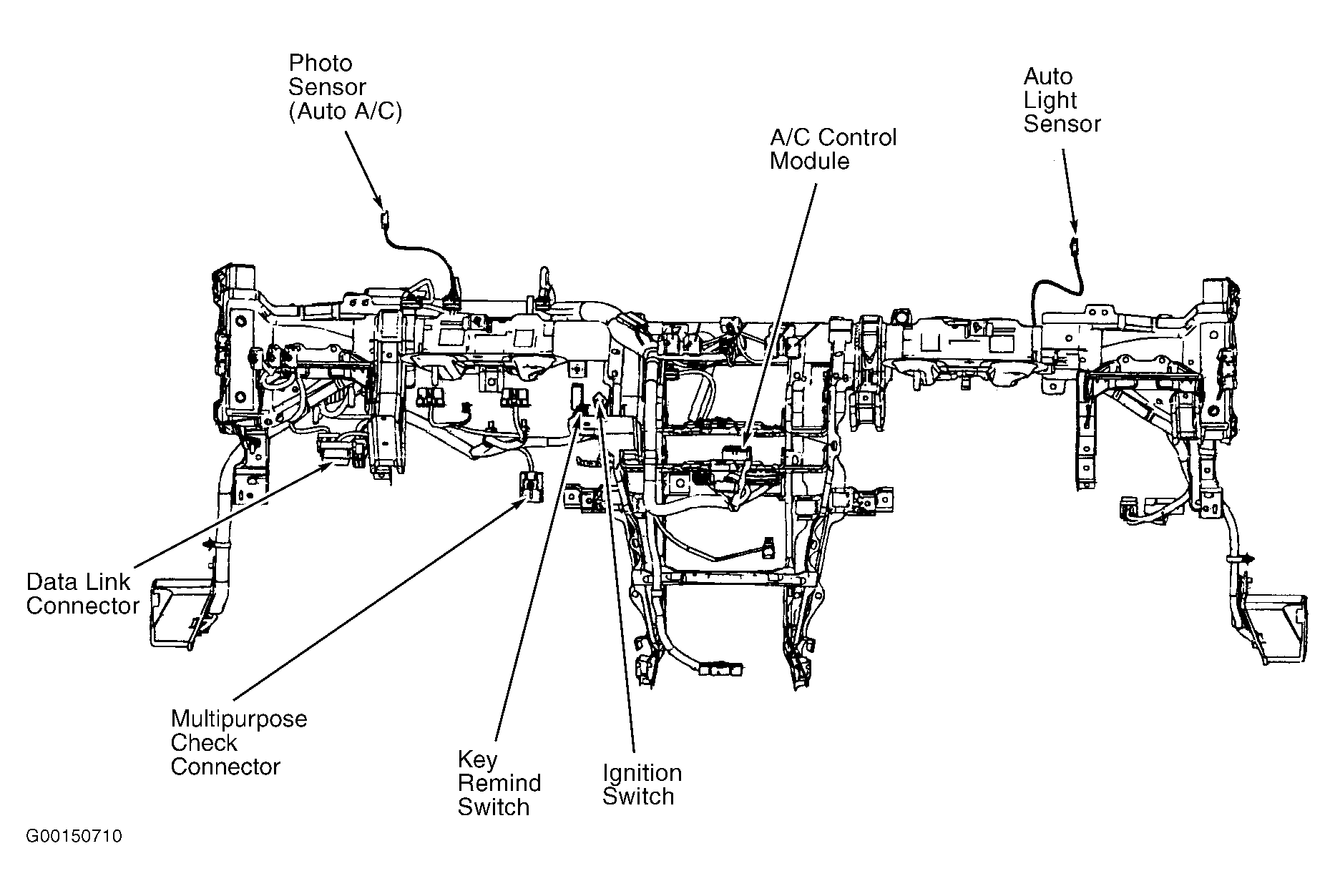 Photo Sensor (Auto A/C)

Auto Light Sensor

A/C Control Module

Data Link Connector

Multipurpose Check Connector

Key Remind Switch

Ignition Switch

G00150710