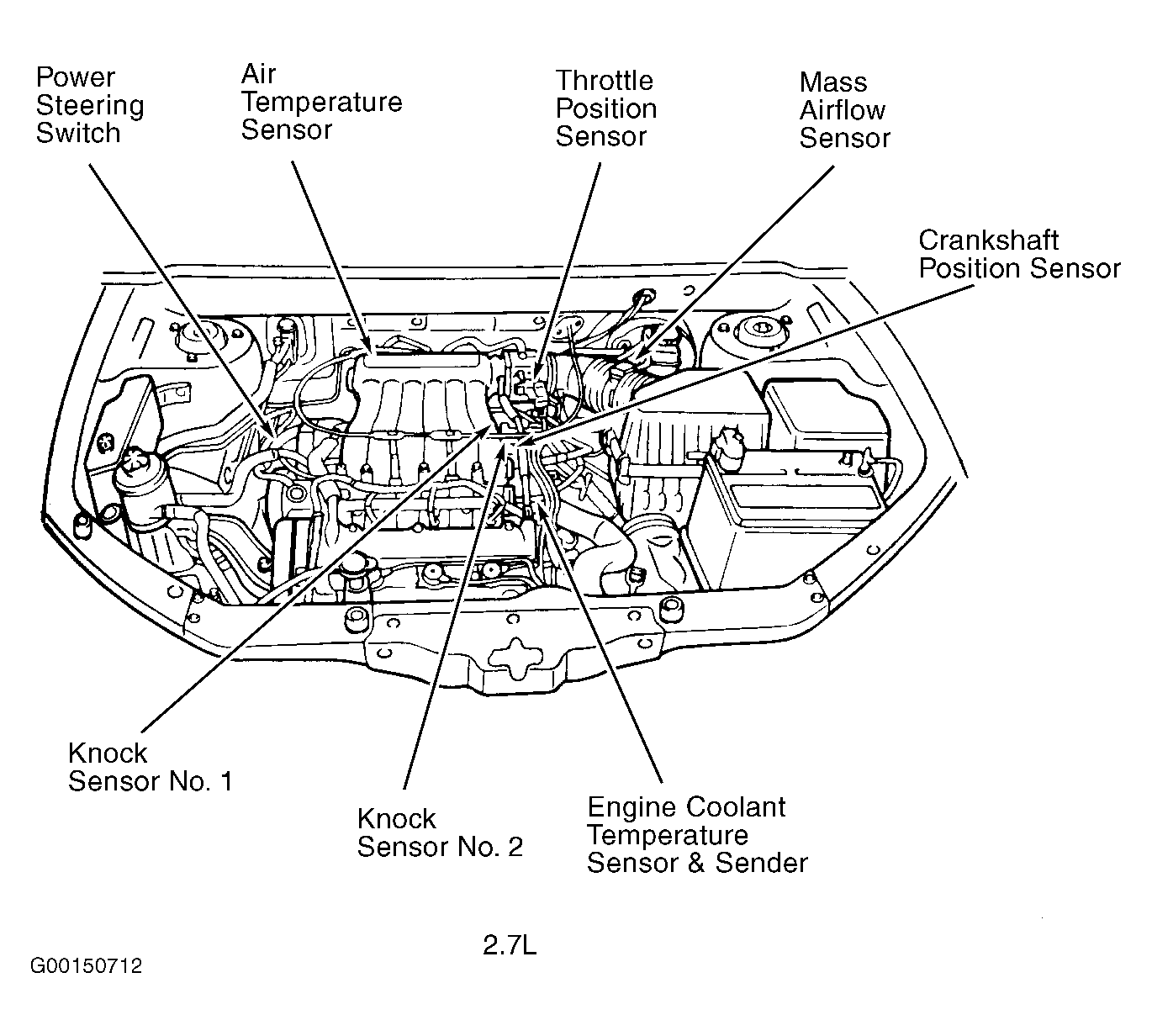 Power Steering Switch

Air Temperature Sensor

Throttle Position Sensor

Mass Airflow Sensor

Crankshaft Position Sensor

Knock Sensor No. 1

Knock Sensor No. 2

Engine Coolant Temperature Sensor & Sender

2.7L

G00150712