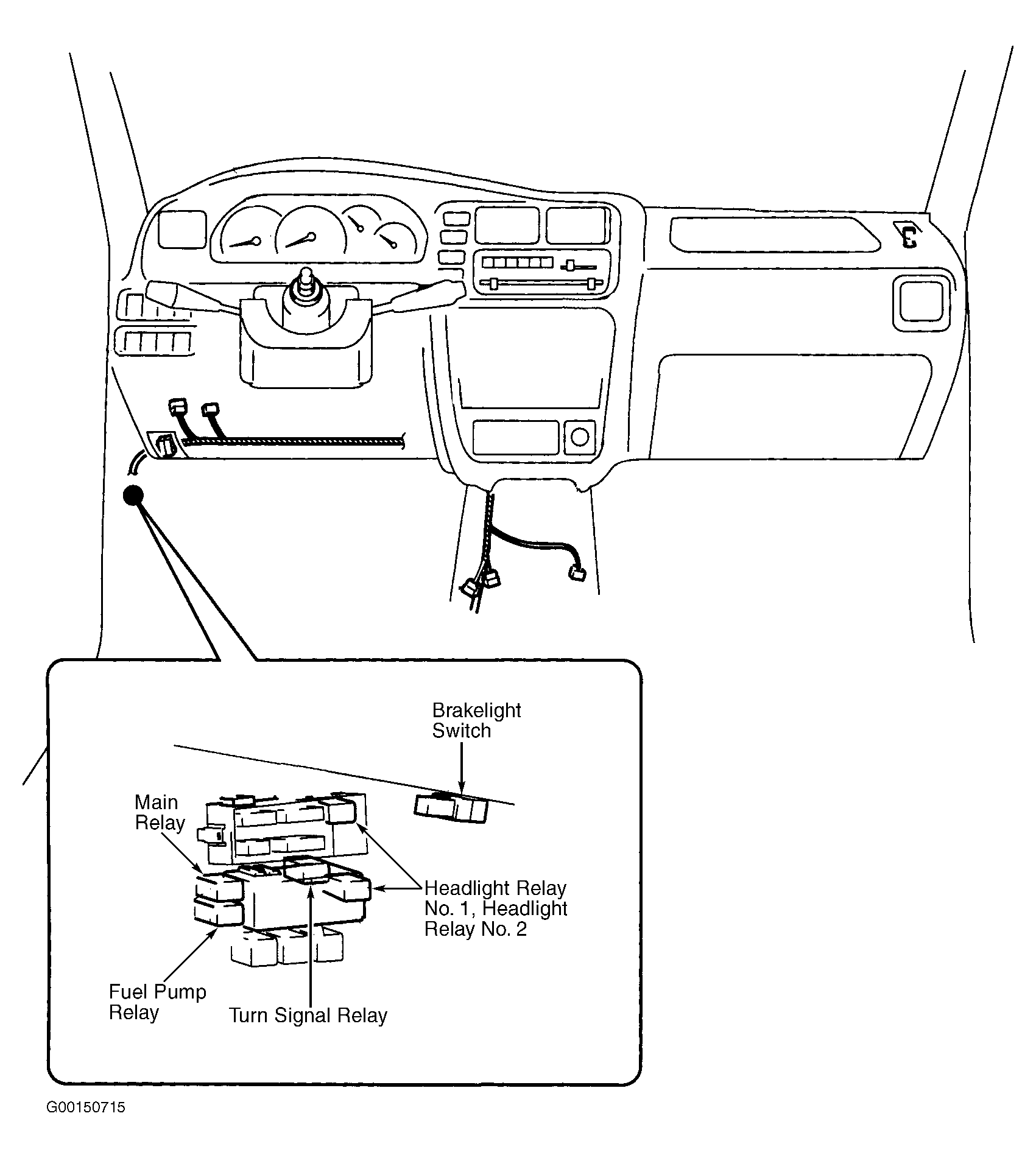 Brakelight Switch

Main Relay

Headlight Relay No. 1, Headlight Relay No. 2

Fuel Pump Relay

Turn Signal Relay

G00150715