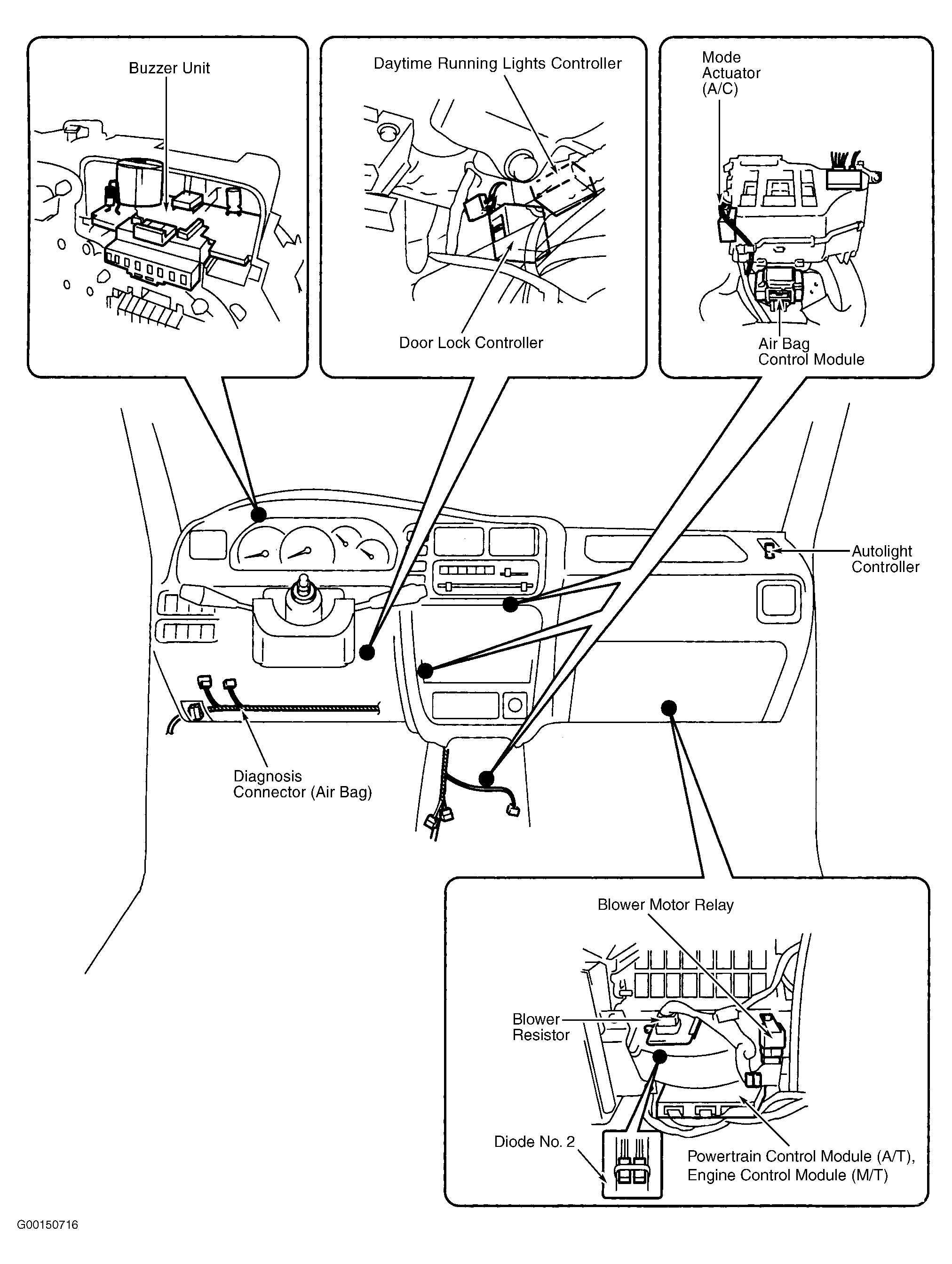 Buzzer Unit

Daytime Running Lights Controller

Door Lock Controller

Mode Actuator (A/C)

Air Bag Control Module

Autolight Controller

Diagnosis Connector (Air Bag)

Blower Motor Relay

Blower Resistor

Diode No. 2

Powertrain Control Module (A/T), Engine Control Module (M/T)

G00150716