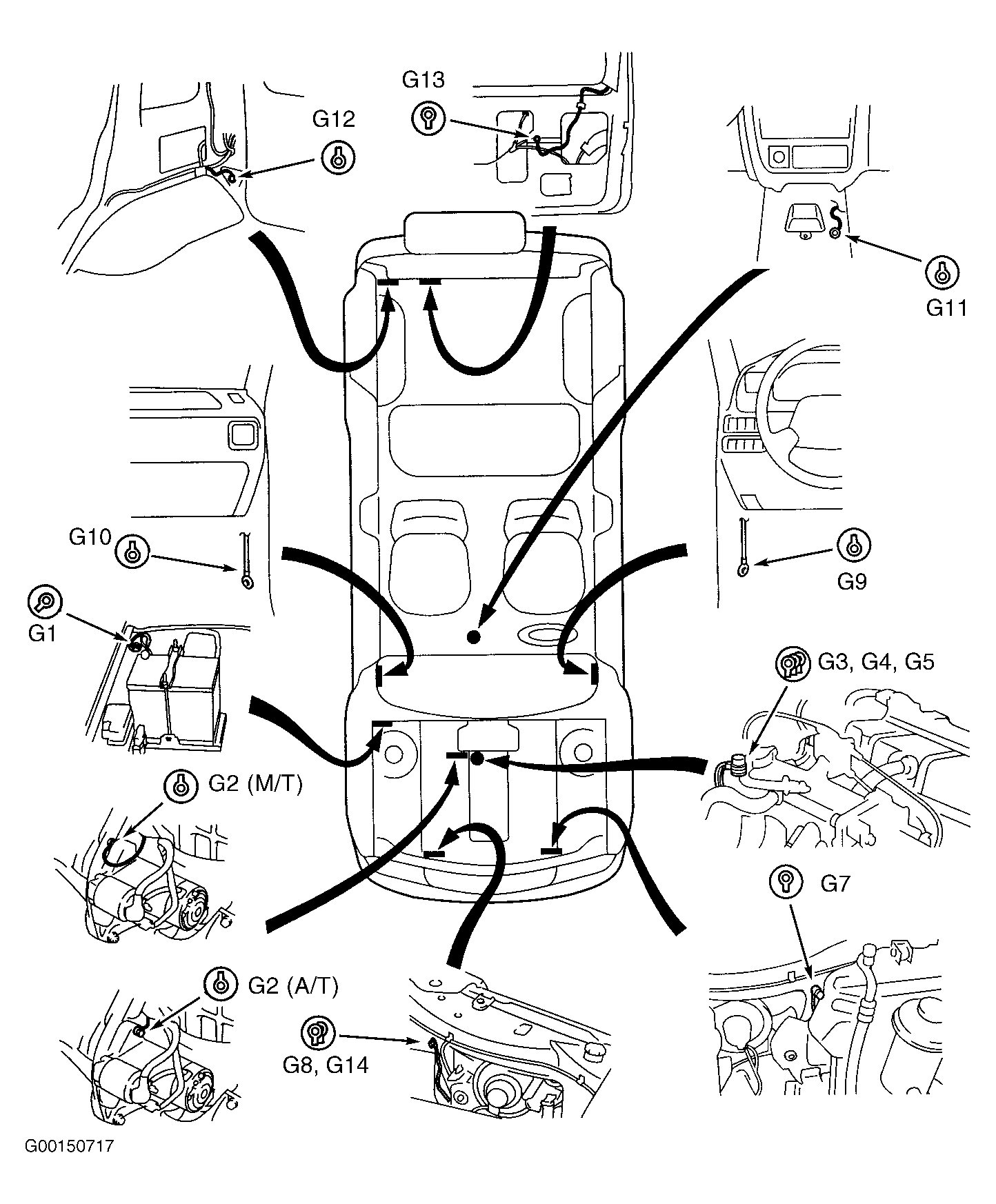 G13

G12

G11

G10

G9

G1

G3, G4, G5

G2 (M/T)

G7

G2 (A/T)

G8, G14

G00150717