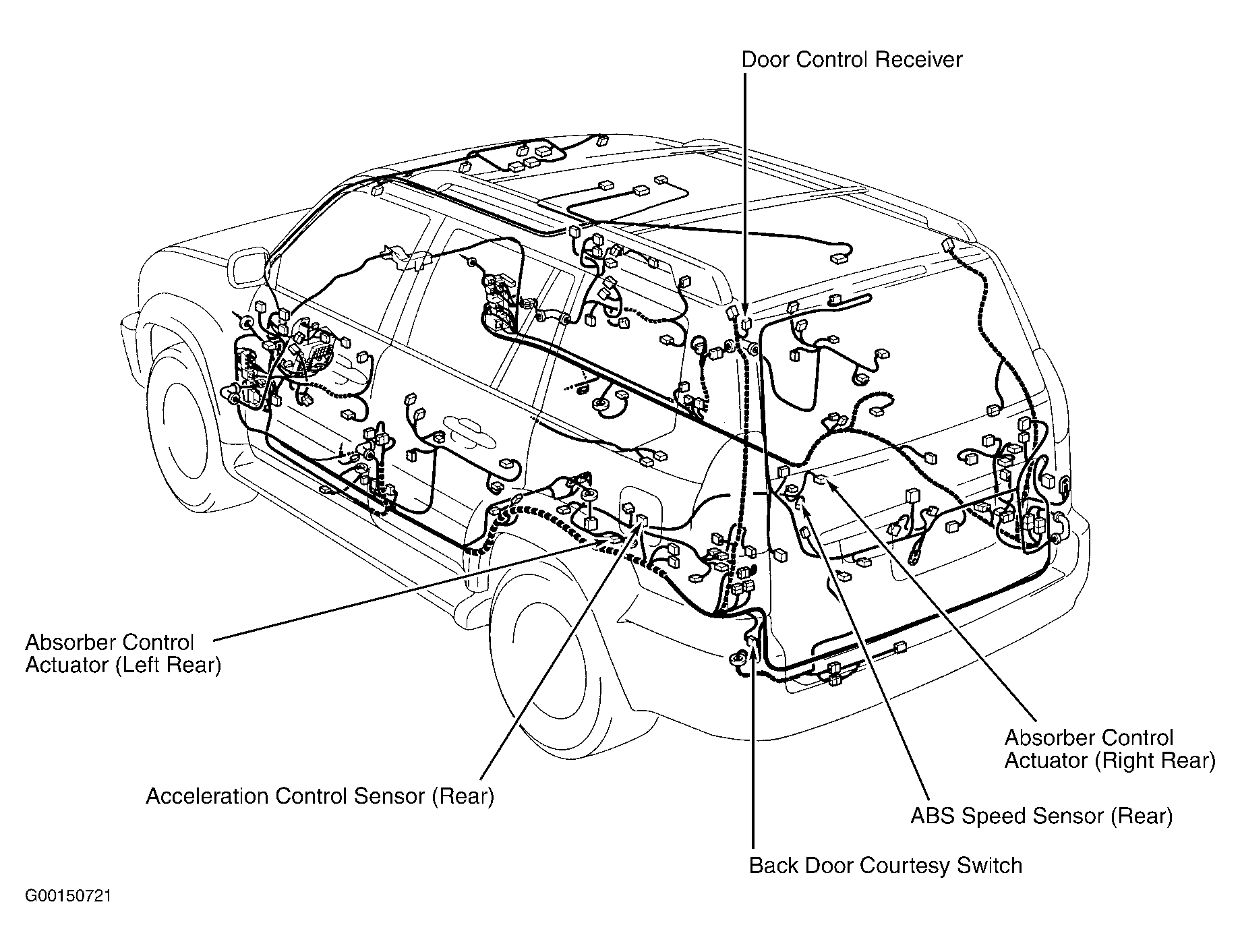 Door Control Receiver

Absorber Control Actuator (Left Rear)

Absorber Control Actuator (Right Rear)

Acceleration Control Sensor (Rear)

ABS Speed Sensor (Rear)

Back Door Courtesy Switch

G00150721