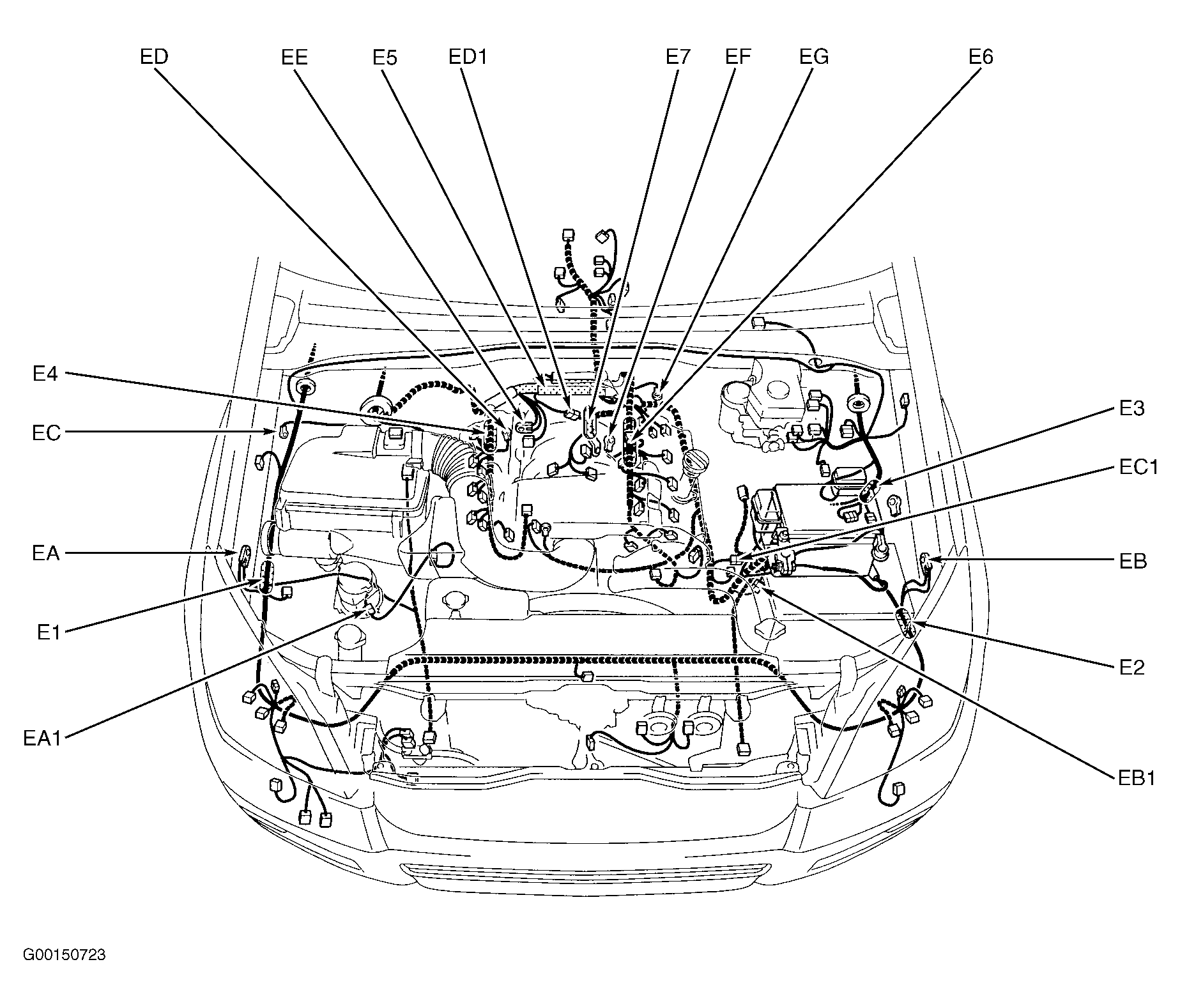 ED
EE
E5
ED1
E7
EF
EG
E6
E4
EC
EA
E1
EA1
E3
EC1
EB
E2
EB1
G00150723